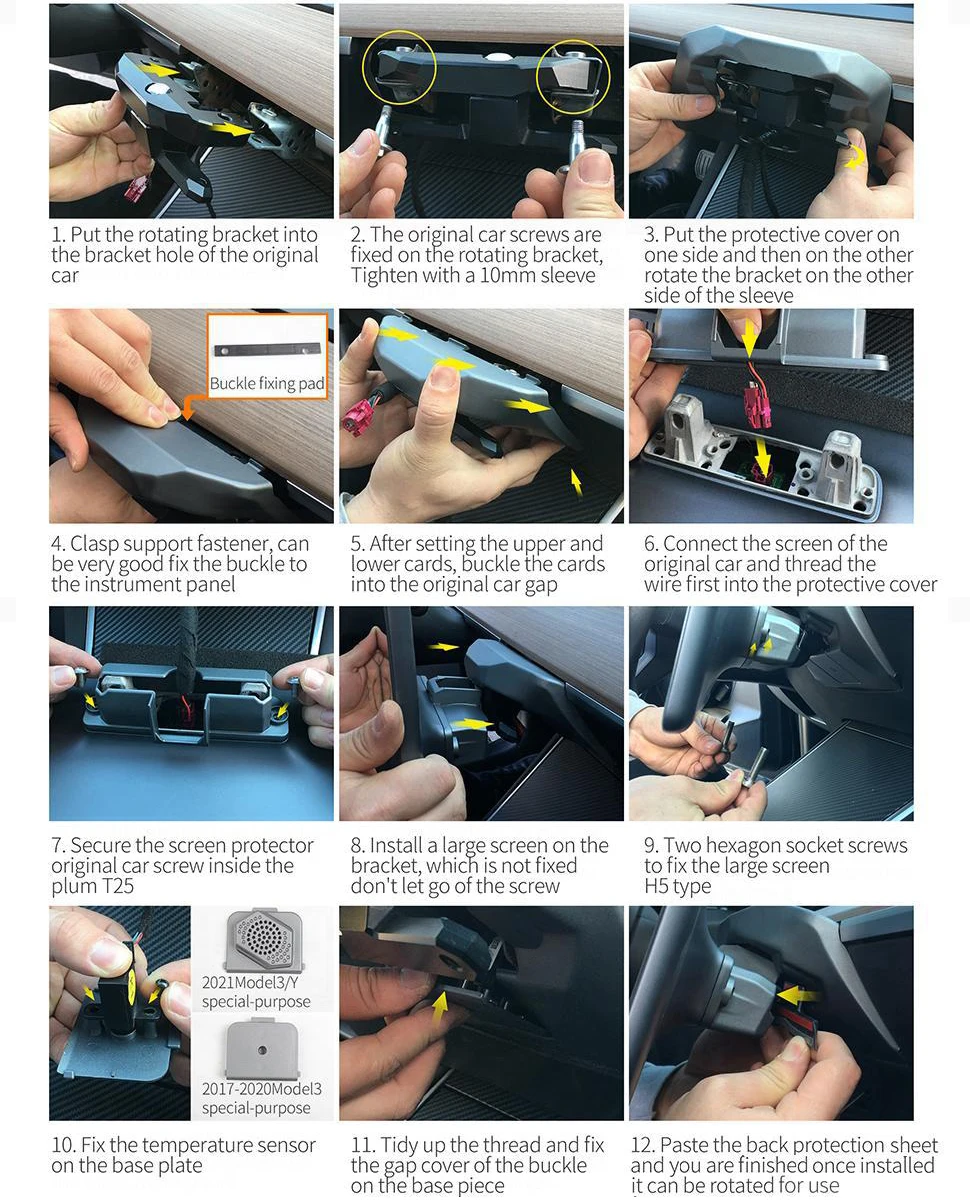 1. Put the rotating bracket into the bracket hole of the original car

2. The original car screws are fixed on the rotating bracket, Tighten with a 10mm sleeve

3. Put the protective cover on one side and then on the other rotate the bracket on the other side of the sleeve

Buckle fixing pad

4. Clasp support fastener, can be very good fix the buckle to the instrument panel

5. After setting the upper and lower cards, buckle the cards into the original car gap

6. Connect the screen of the original car and thread the wire first into the protective cover

7. Secure the screen protector original car screw inside the plum T25

8. Install a large screen on the bracket, which is not fixed don't let go of the screw

9. Two hexagon socket screws to fix the large screen H5 type

2021Model3/Y special-purpose

2017-2020Model3 special-purpose

10. Fix the temperature sensor on the base plate

11. Tidy up the thread and fix the gap cover of the buckle on the base piece

12. Paste the back protection sheet and you are finished once installed it can be rotated for use