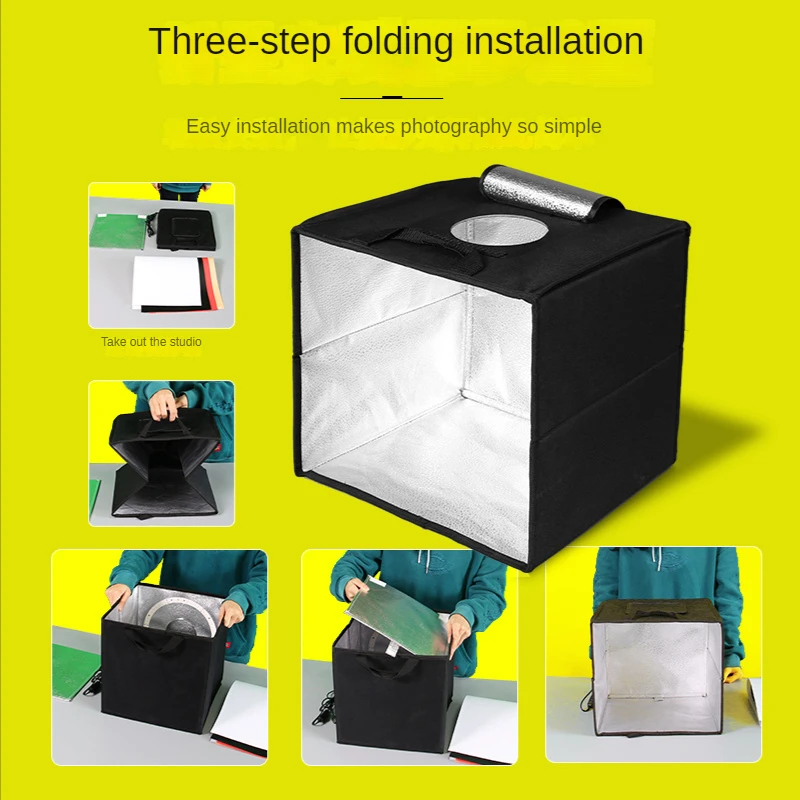 Three-step folding installation

Easy installation makes photography so simple

Take out the studio