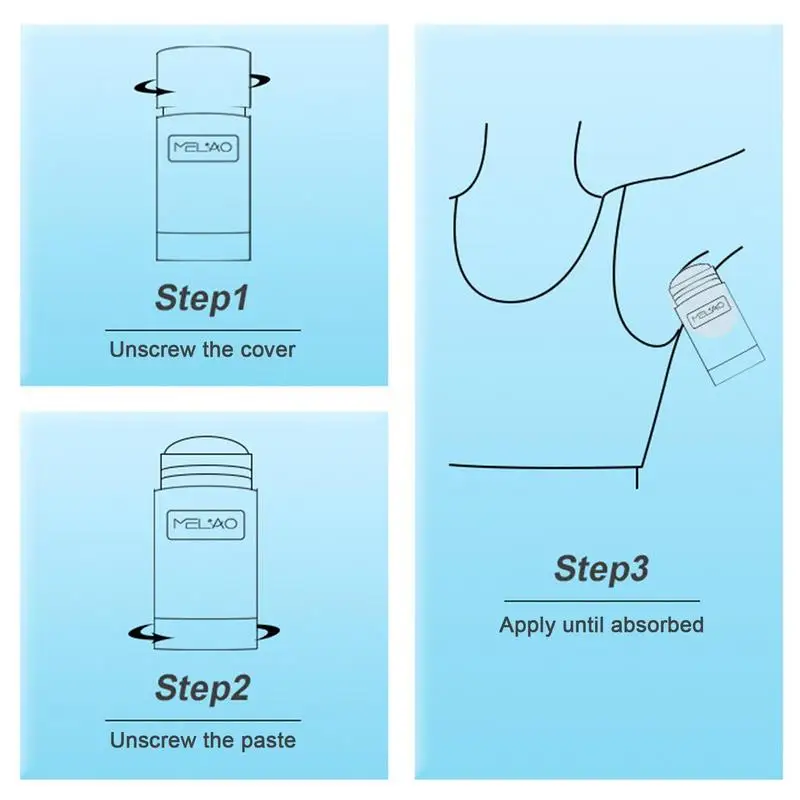 MELAO

Step1

Unscrew the cover

MELAO

Step2

Unscrew the paste

MELAO

Step3

Apply until absorbed