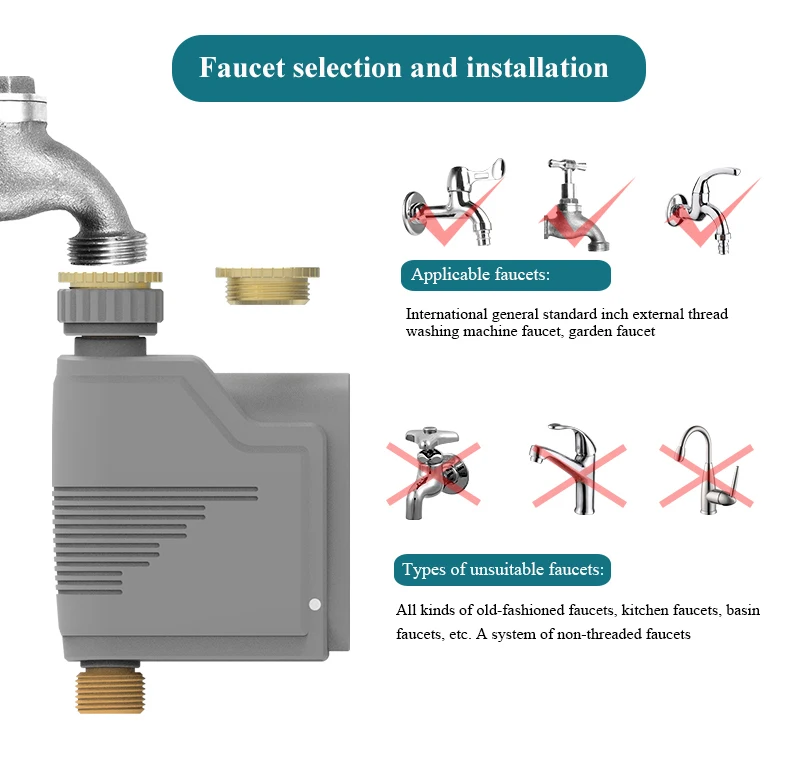 Faucet selection and installation

Applicable faucets:

International general standard inch external thread washing machine faucet, garden faucet

Types of unsuitable faucets:

All kinds of old-fashioned faucets, kitchen faucets, basin faucets, etc. A system of non-threaded faucets