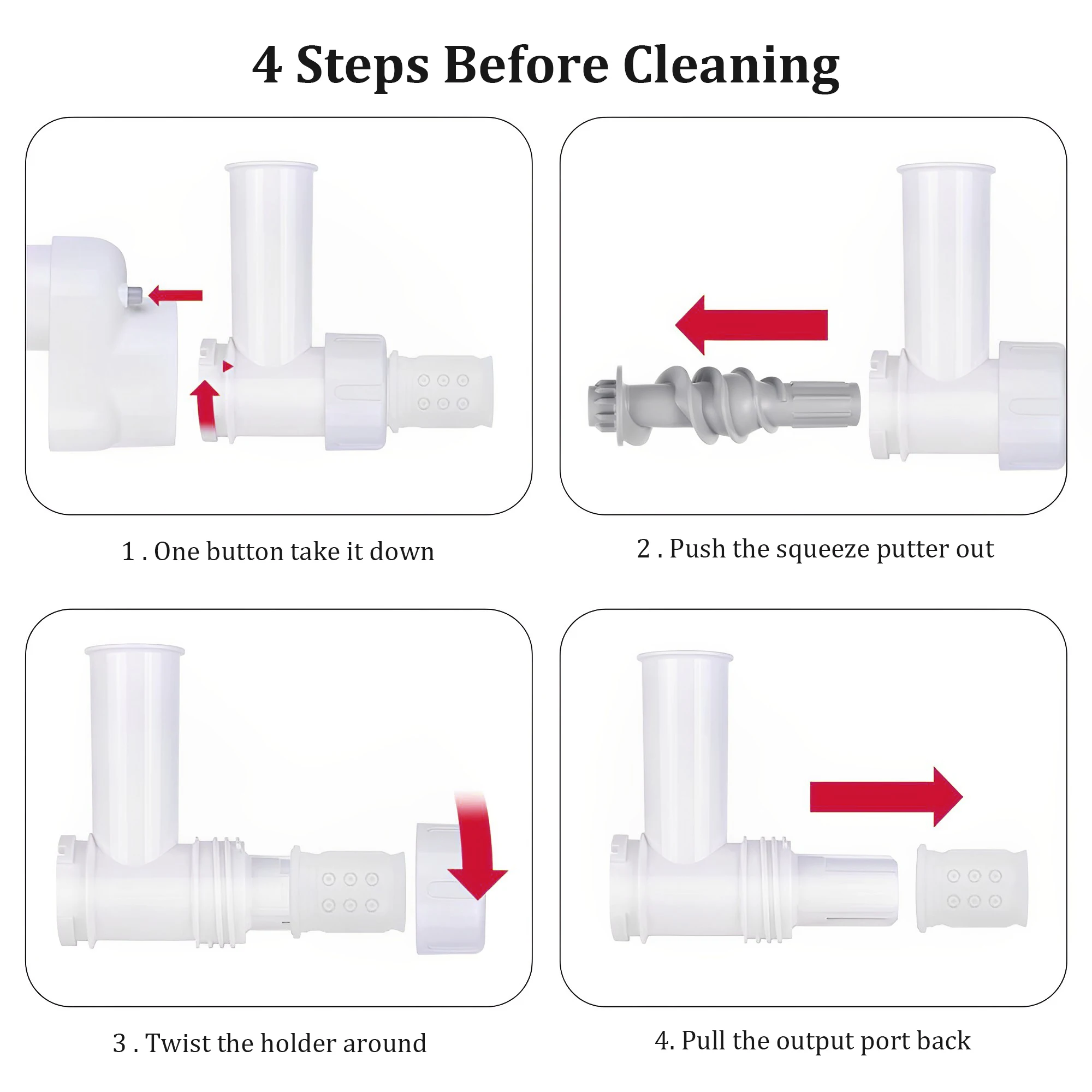 4 Steps Before Cleaning

1 . One button take it down

2 . Push the squeeze putter out

3 . Twist the holder around

4. Pull the output port back