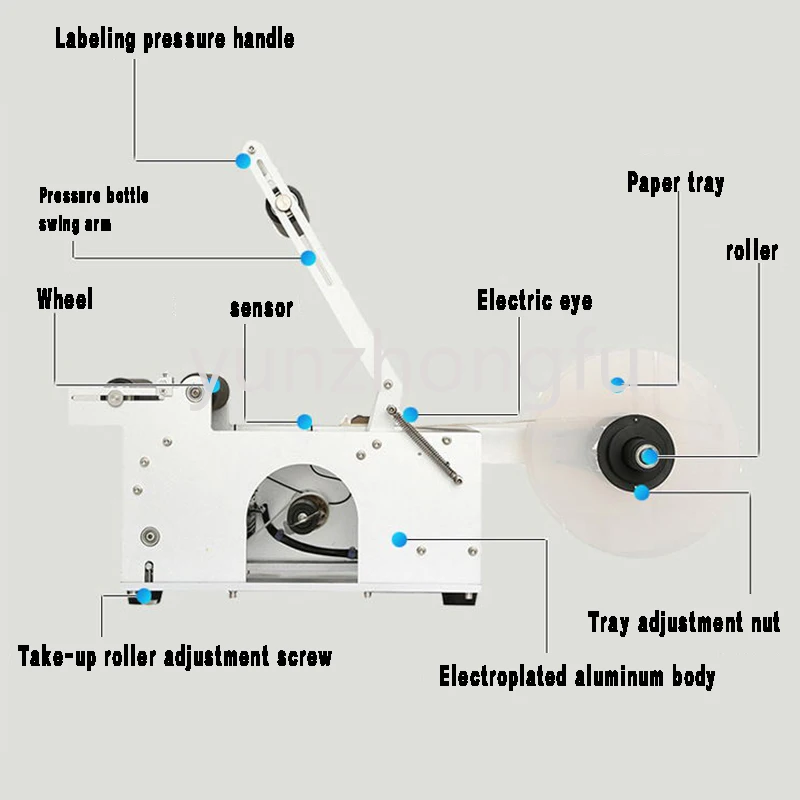 Labeling pressure handle

Pressure bottle swing arm

Paper tray

roller

Wheel

sensor

Electric eye

yunzhongfu

Tray adjustment nut

Take-up roller adjustment screw

Electroplated aluminum body