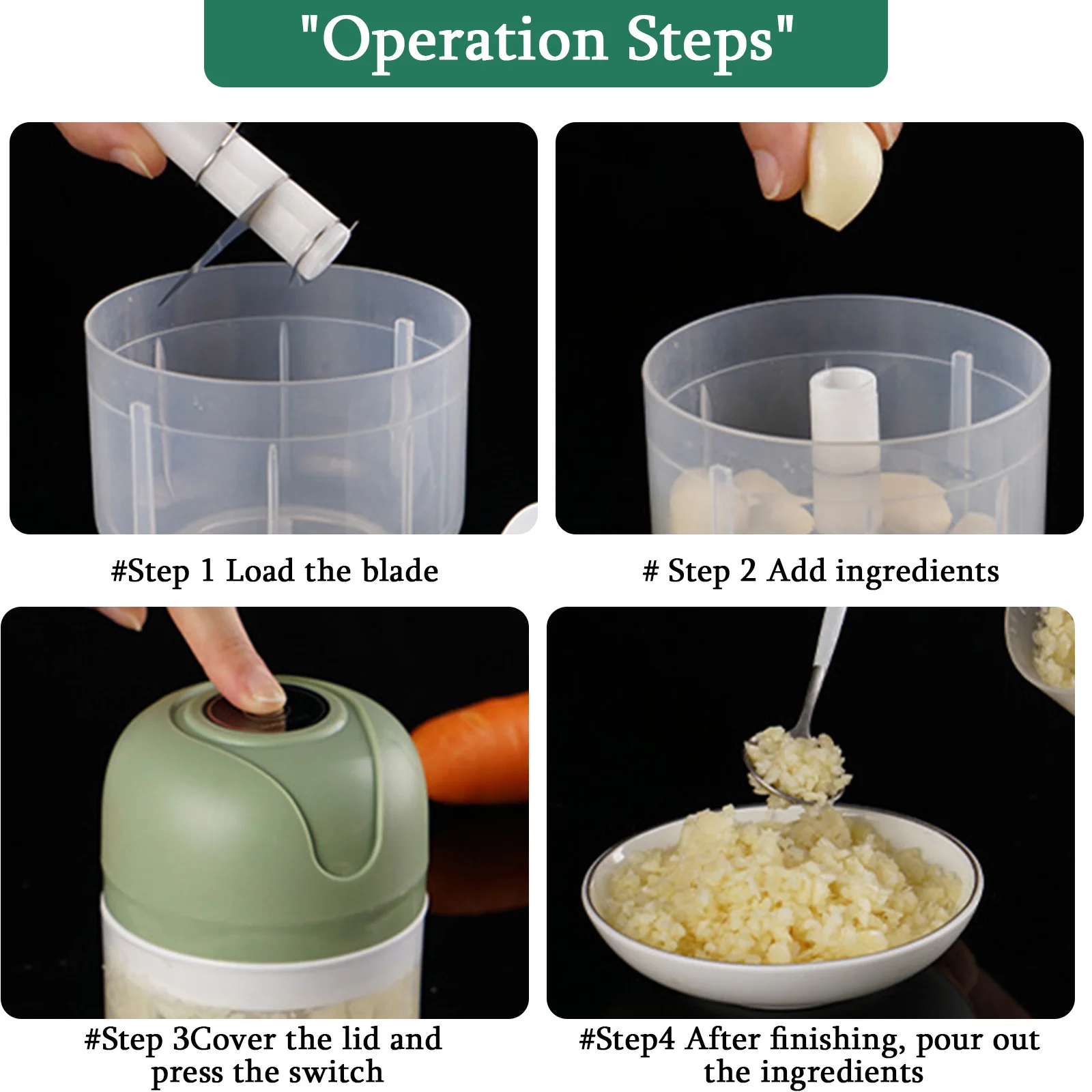 "Operation Steps"

#Step 1 Load the blade

# Step 2 Add ingredients

#Step 3Cover the lid and press the switch

#Step4 After finishing, pour out the ingredients