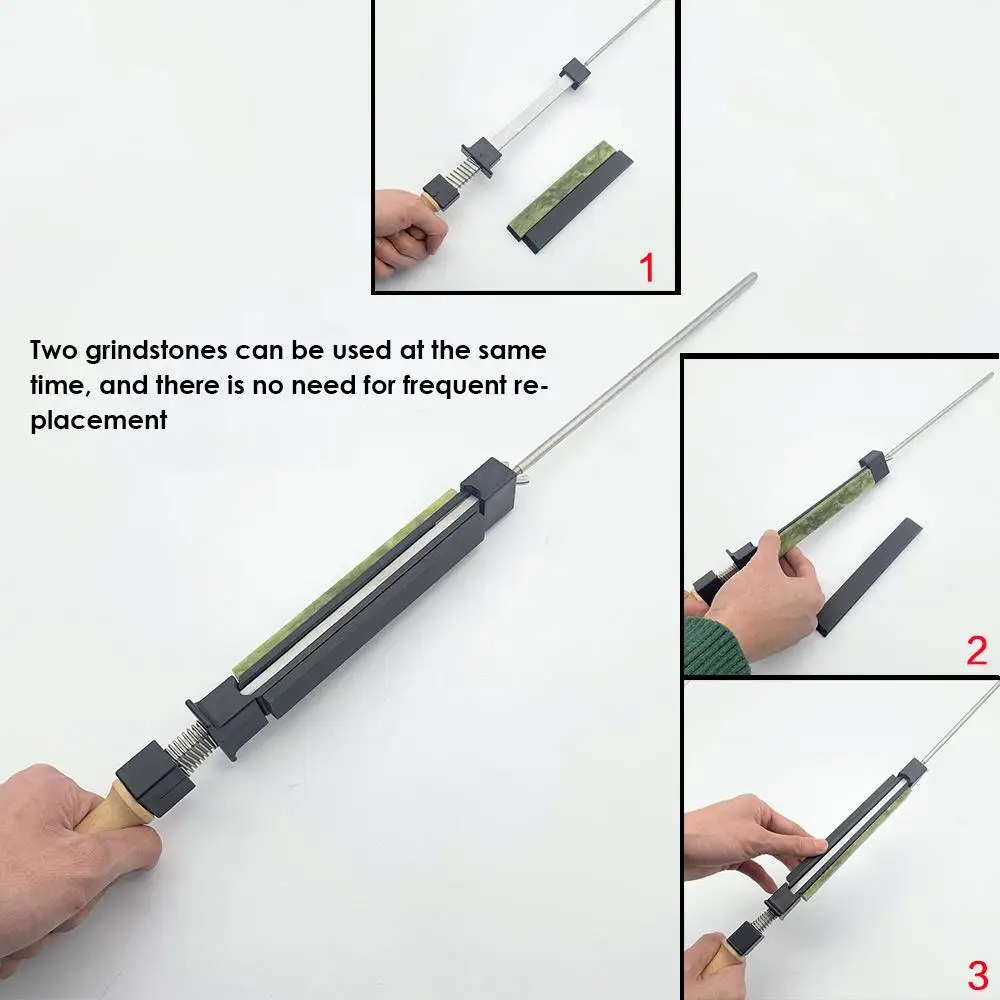 1

Two grindstones can be used at the same time, and there is no need for frequent replacement

2

3