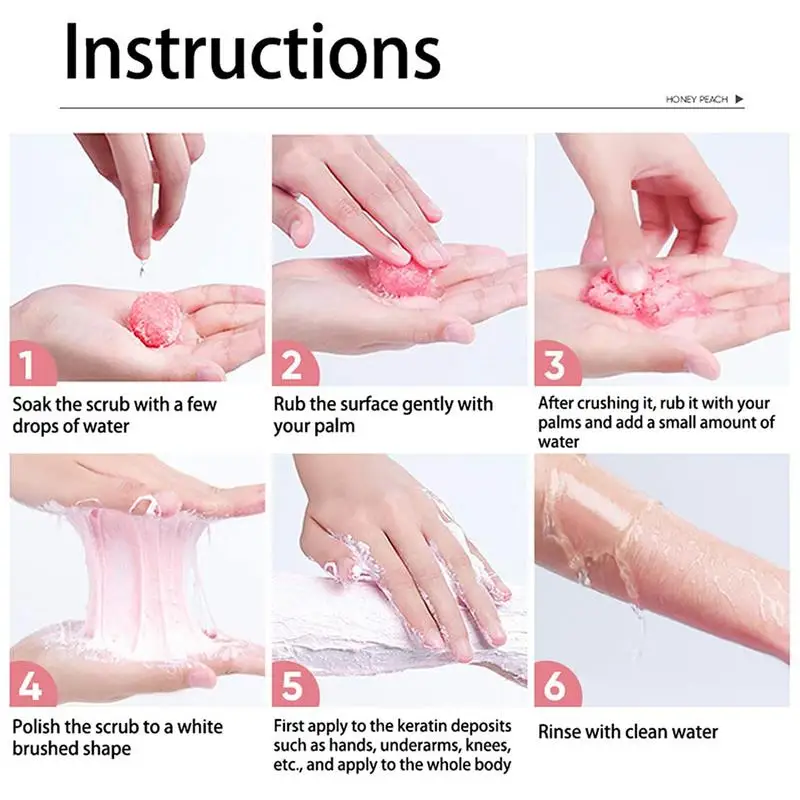 Instructions

HONEY PEACH ▶

1
Soak the scrub with a few drops of water

2
Rub the surface gently with your palm

3
After crushing it, rub it with your palms and add a small amount of water

4
Polish the scrub to a white brushed shape

5
First apply to the keratin deposits such as hands, underarms, knees, etc., and apply to the whole body

6
Rinse with clean water