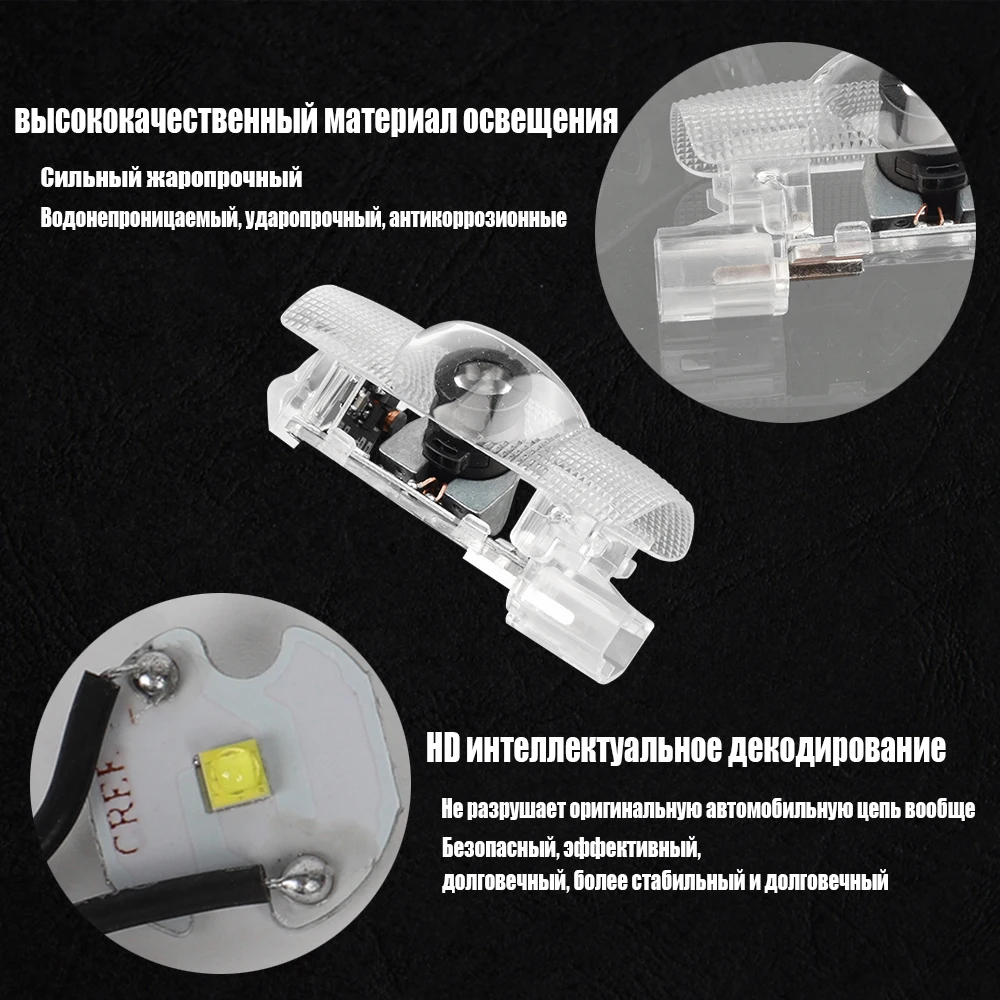 высококачественный материал освещения

Сильный жаропрочный

Водонепроницаемый, ударопрочный, антикоррозионные

CREE

HD интеллектуальное декодирование

Не разрушает оригинальную автомобильную цепь вообще

Безопасный, эффективный,
долговечный, более стабильный и долговечный