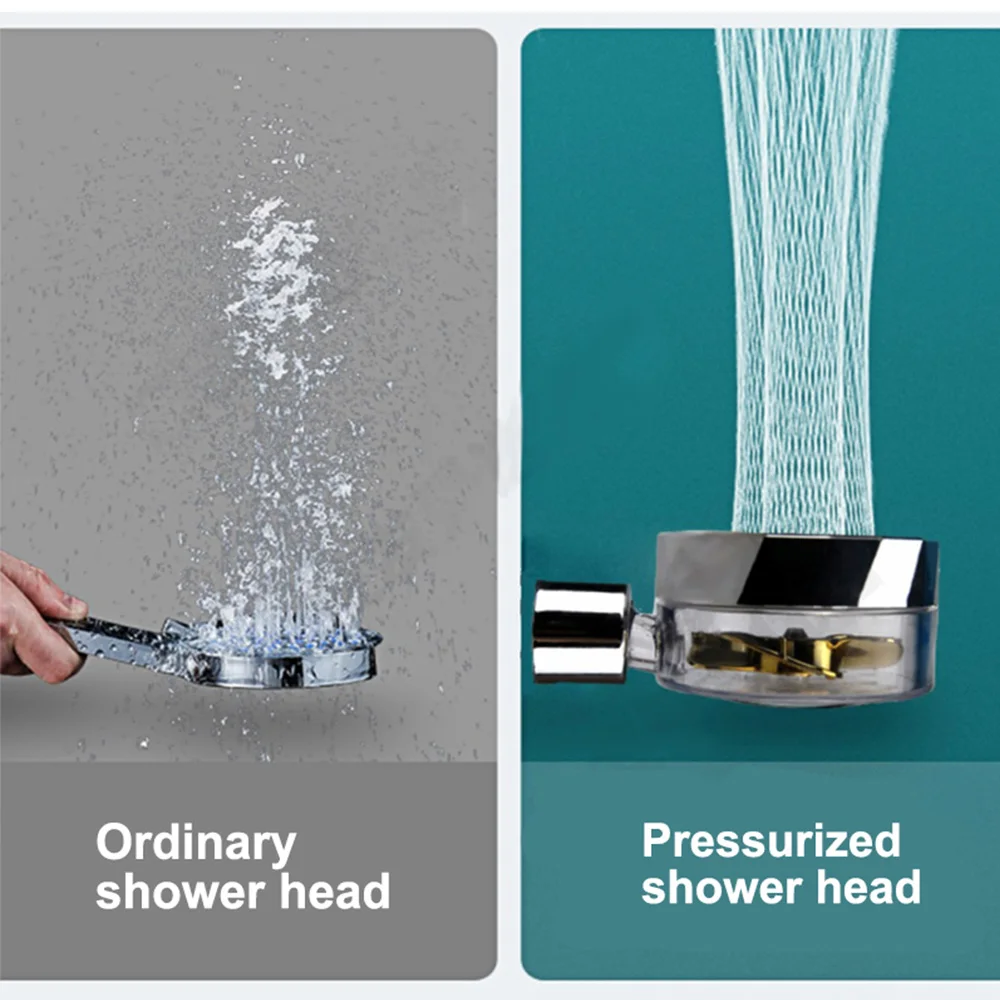 Ordinary shower head

Pressurized shower head