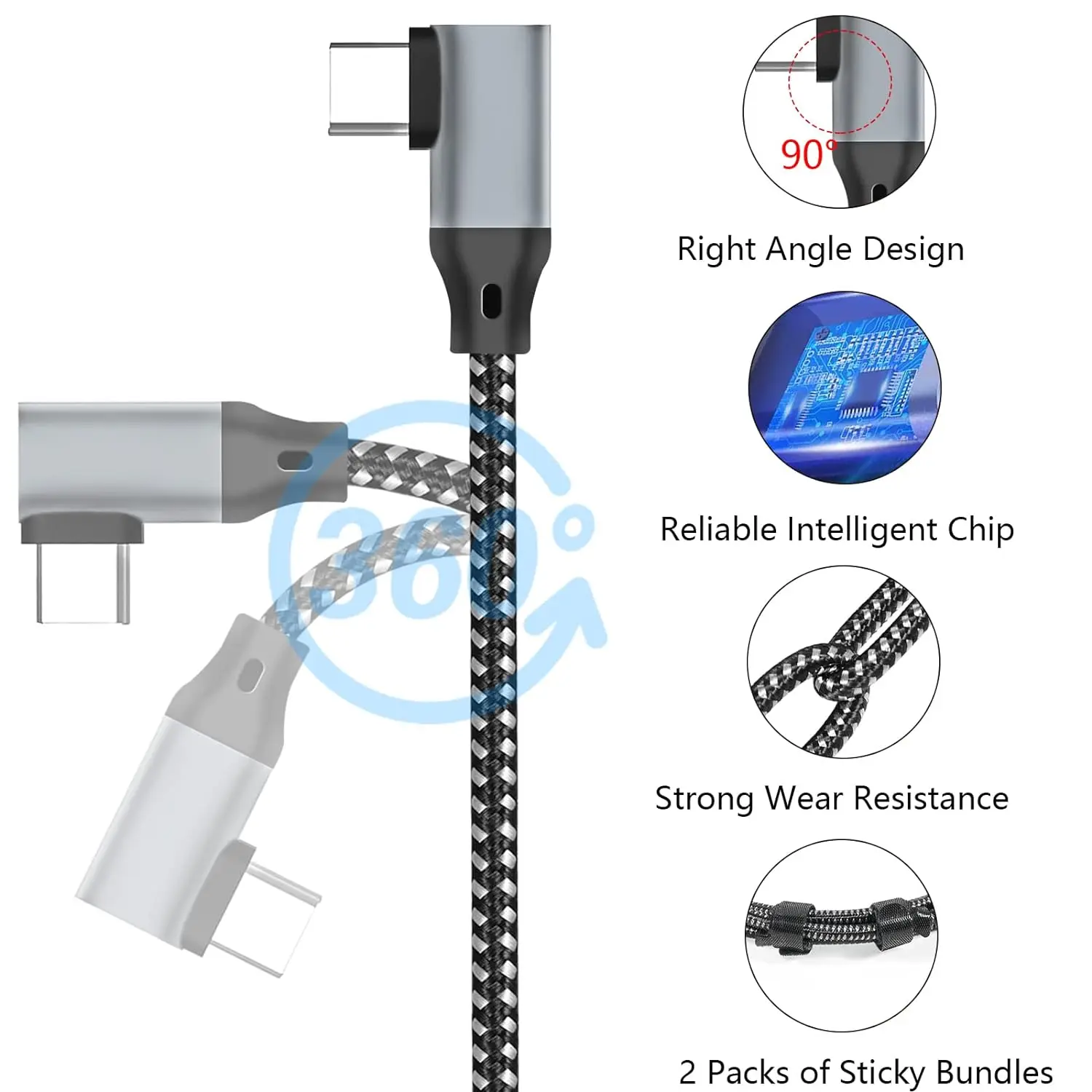 360°

90°

Right Angle Design

Reliable Intelligent Chip

Strong Wear Resistance

2 Packs of Sticky Bundles