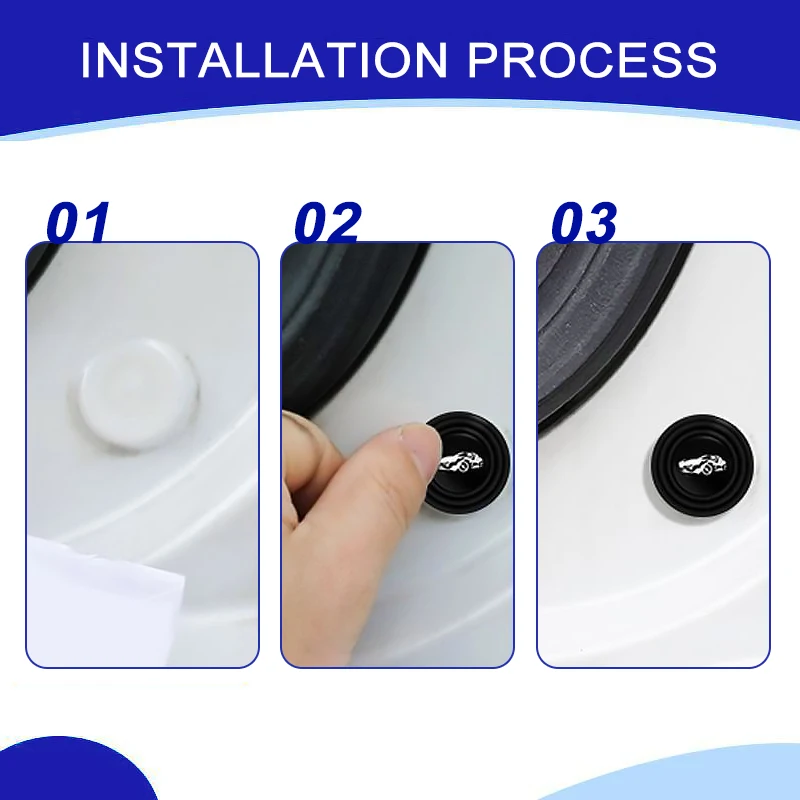 INSTALLATION PROCESS

01

02

03