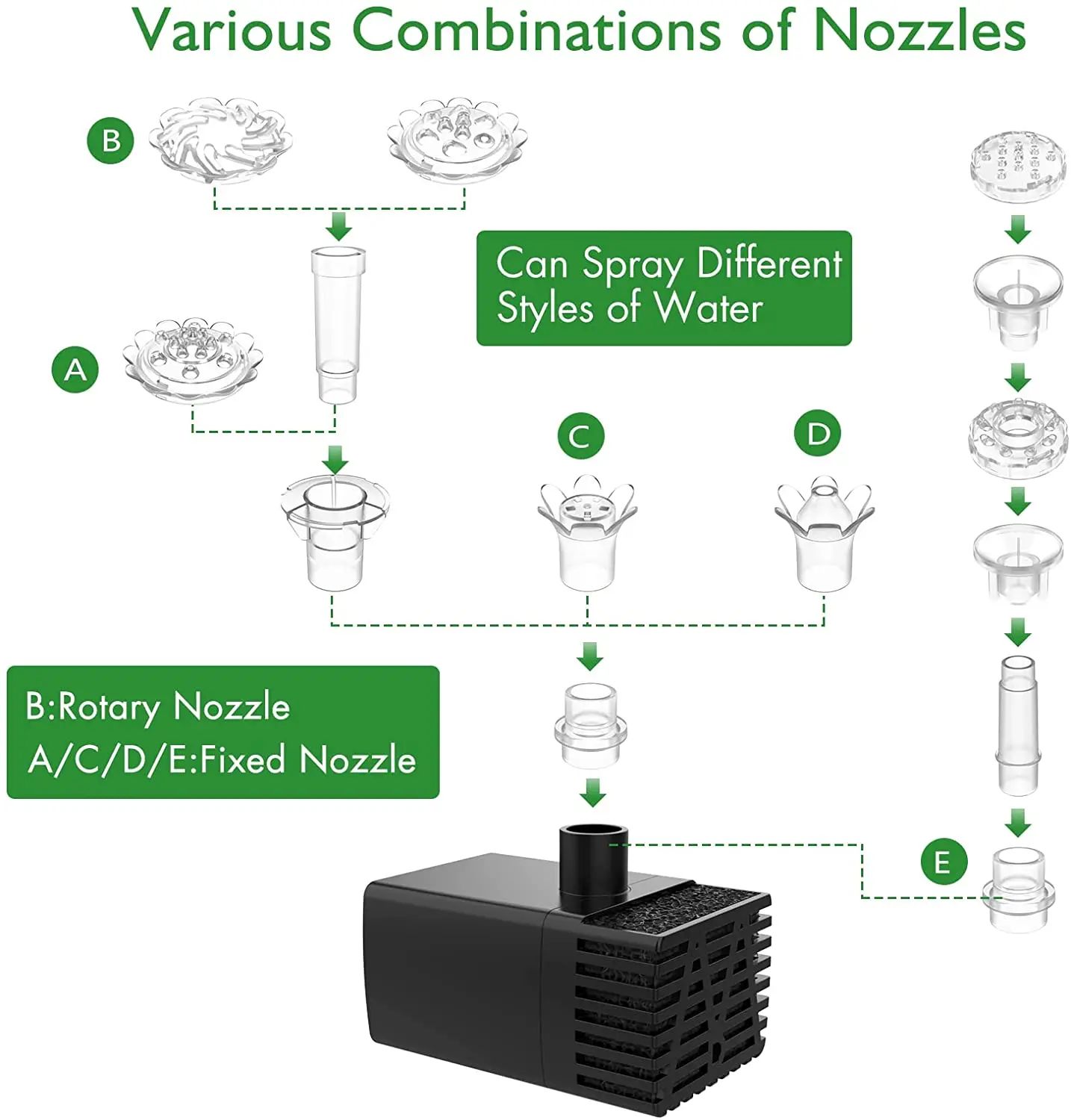 Various Combinations of Nozzles

B

Can Spray Different Styles of Water

A

C

D

B:Rotary Nozzle
A/C/D/E:Fixed Nozzle

E