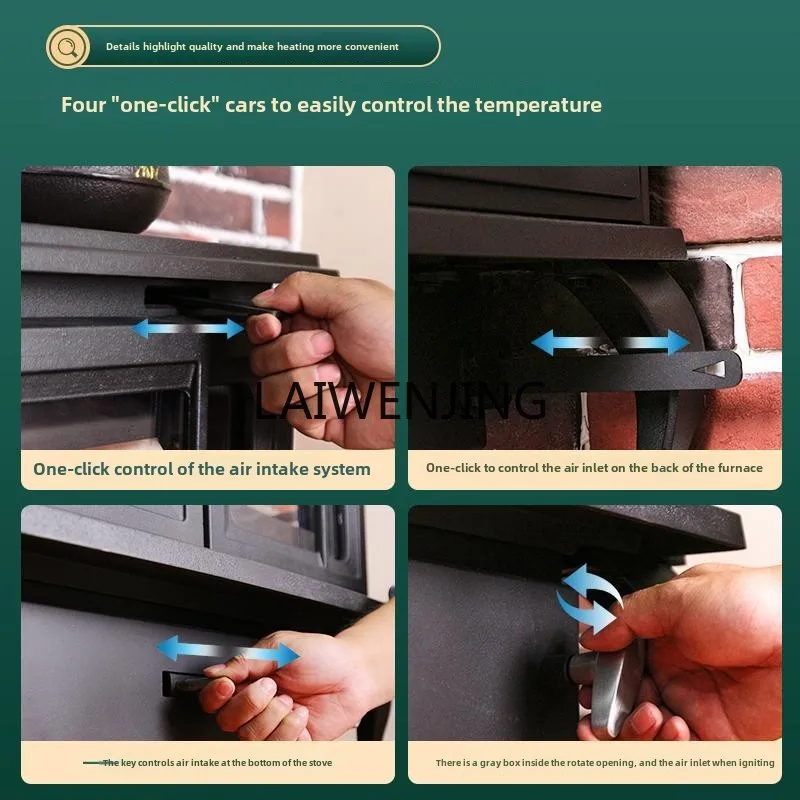 Details highlight quality and make heating more convenient

Four "one-click" cars to easily control the temperature

LAIWENJING

One-click control of the air intake system

One-click to control the air inlet on the back of the furnace

The key controls air intake at the bottom of the stove

There is a gray box inside the rotate opening, and the air inlet when igniting