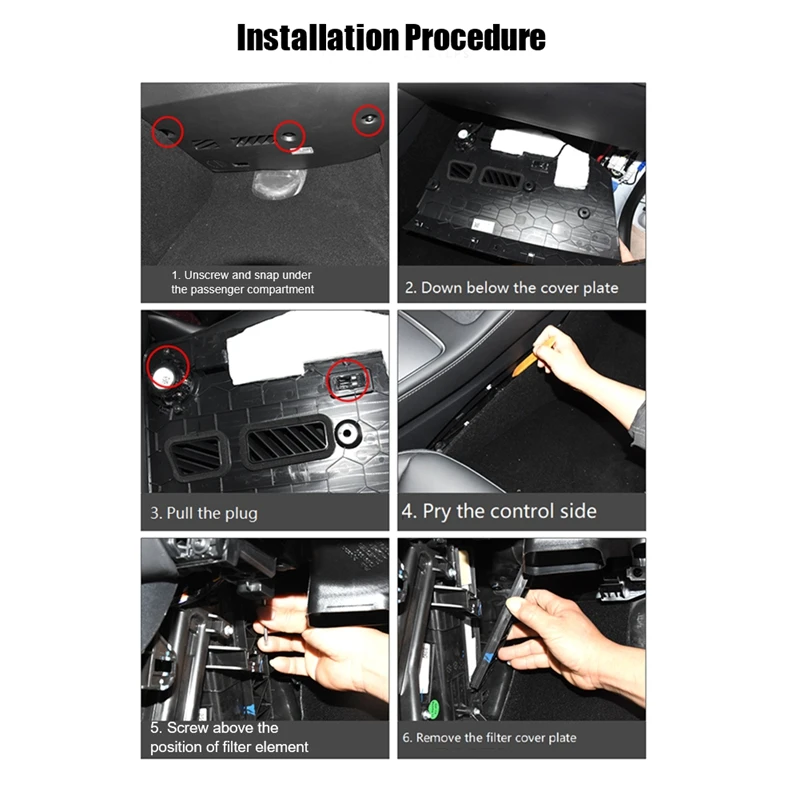 Installation Procedure

1. Unscrew and snap under the passenger compartment

2. Down below the cover plate

3. Pull the plug

4. Pry the control side

5. Screw above the position of filter element

6. Remove the filter cover plate