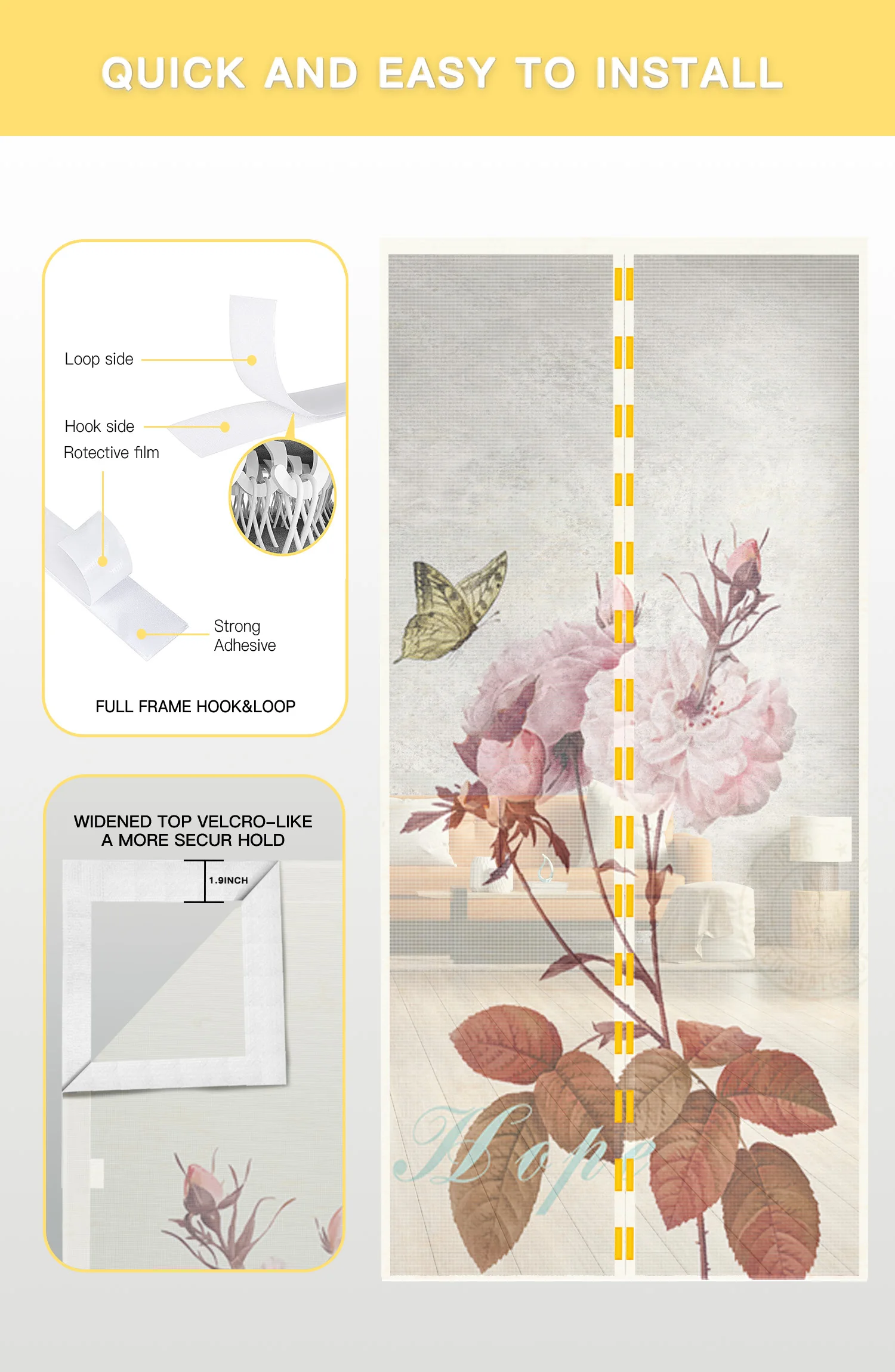 QUICK AND EASY TO INSTALL

Loop side

Hook side

Rotective film

Strong Adhesive

FULL FRAME HOOK&LOOP

WIDENED TOP VELCRO-LIKE
A MORE SECUR HOLD

1.9INCH

Hope