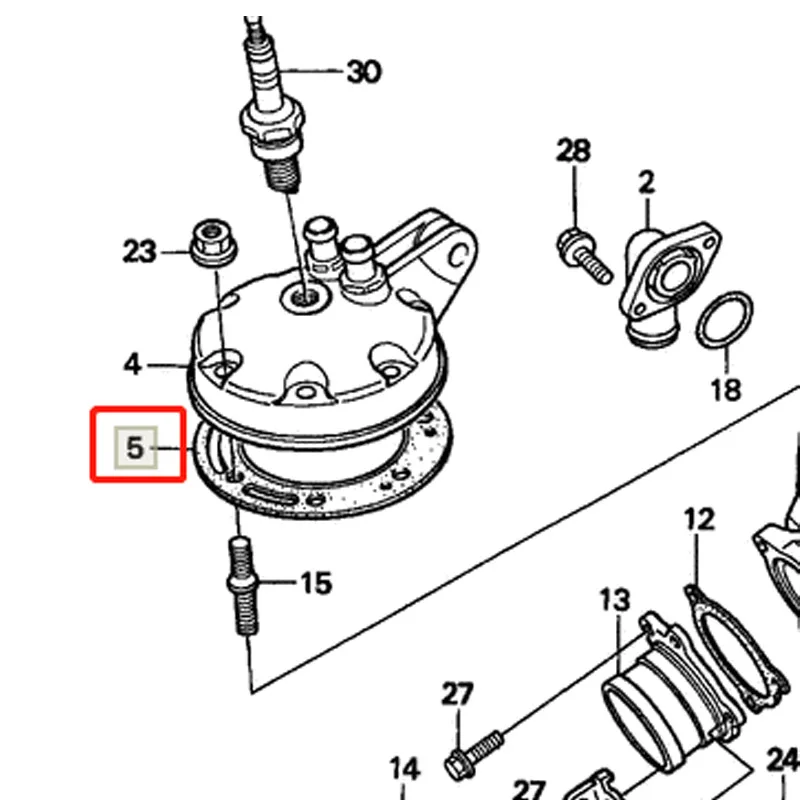 30

28

2

23

4

18

5

12

15

13

27

14

27

24