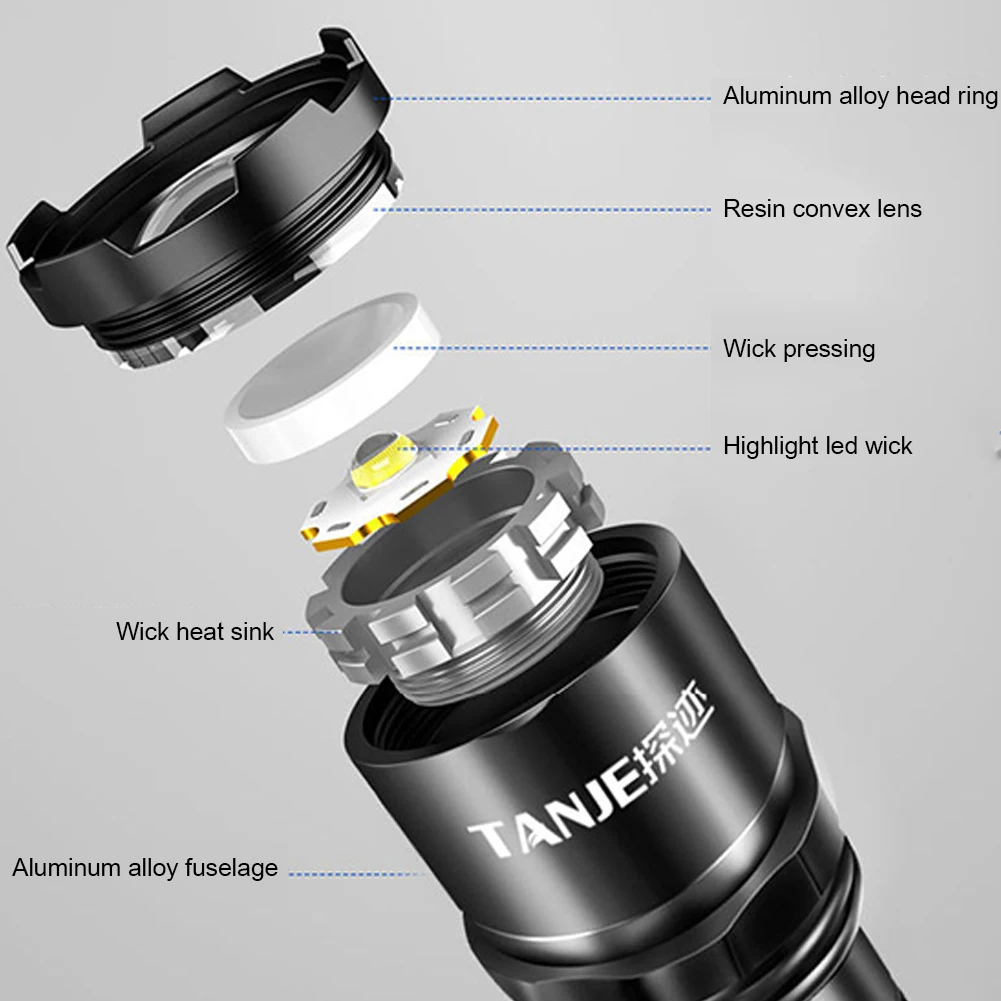 Aluminum alloy head ring

Resin convex lens

Wick pressing

Highlight led wick

Wick heat sink

TANJE探迹

Aluminum alloy fuselage