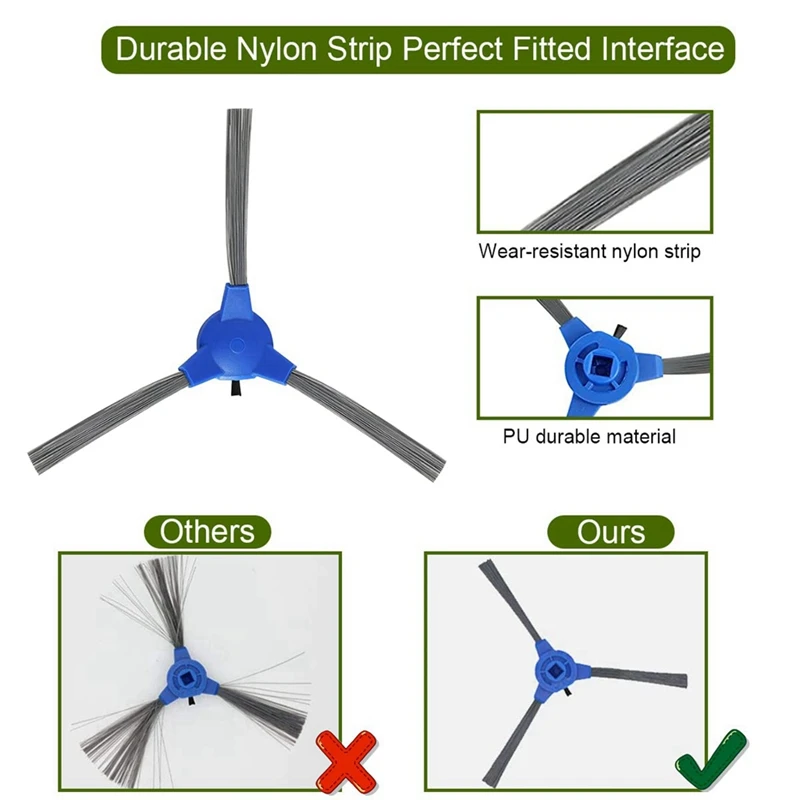 Durable Nylon Strip Perfect Fitted Interface

Wear-resistant nylon strip

PU durable material

Others

Ours