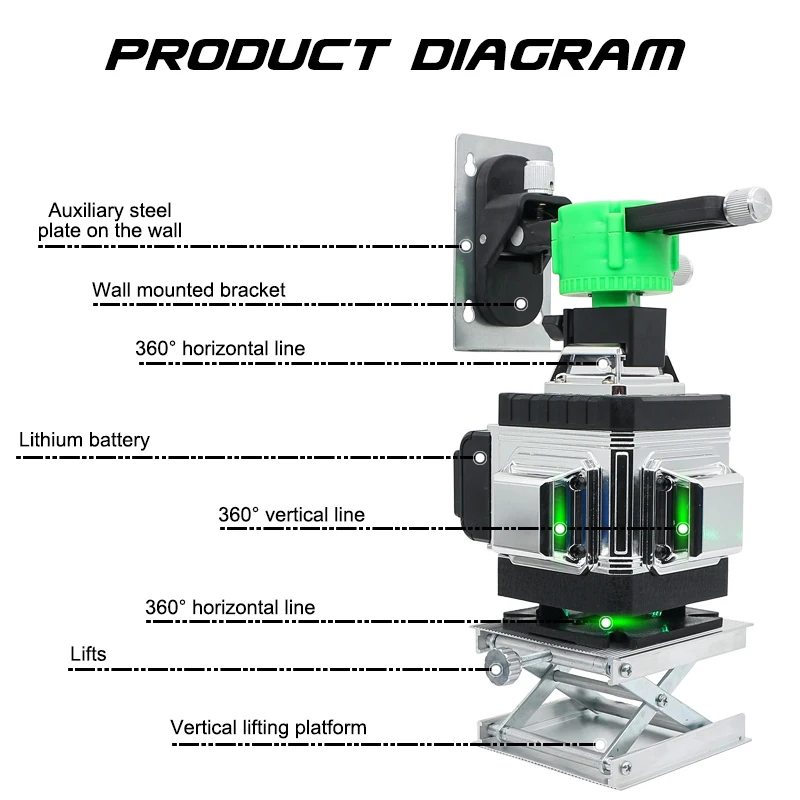 PRODUCT DIAGRAM

Auxiliary steel plate on the wall

Wall mounted bracket

360° horizontal line

Lithium battery

360° vertical line

360° horizontal line

Lifts

Vertical lifting platform