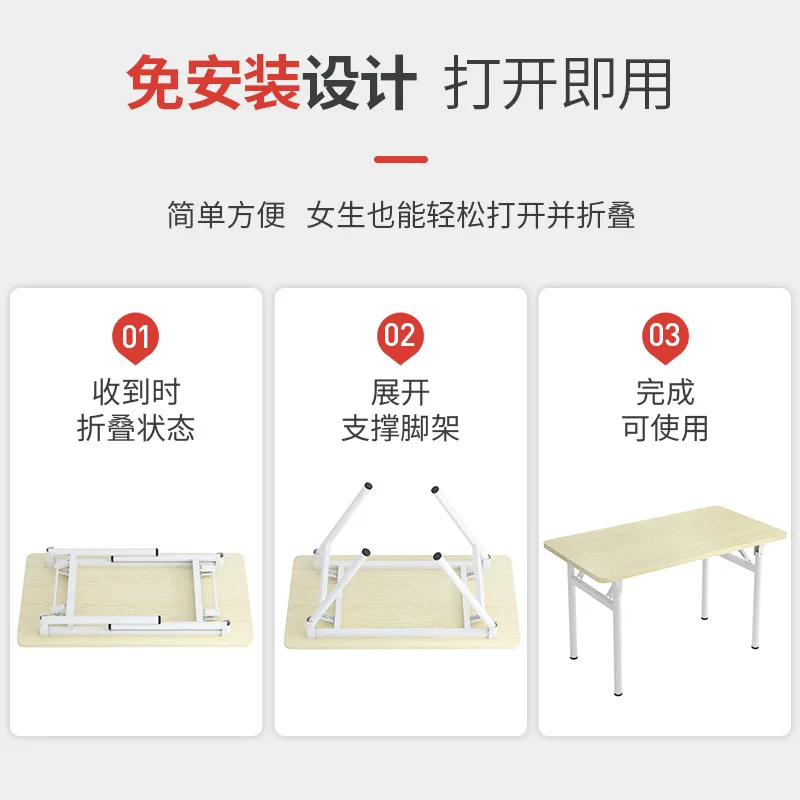 免安装设计 打开即用

简单方便 女生也能轻松打开并折叠

01
收到时
折叠状态

02
展开
支撑脚架

03
完成
可使用