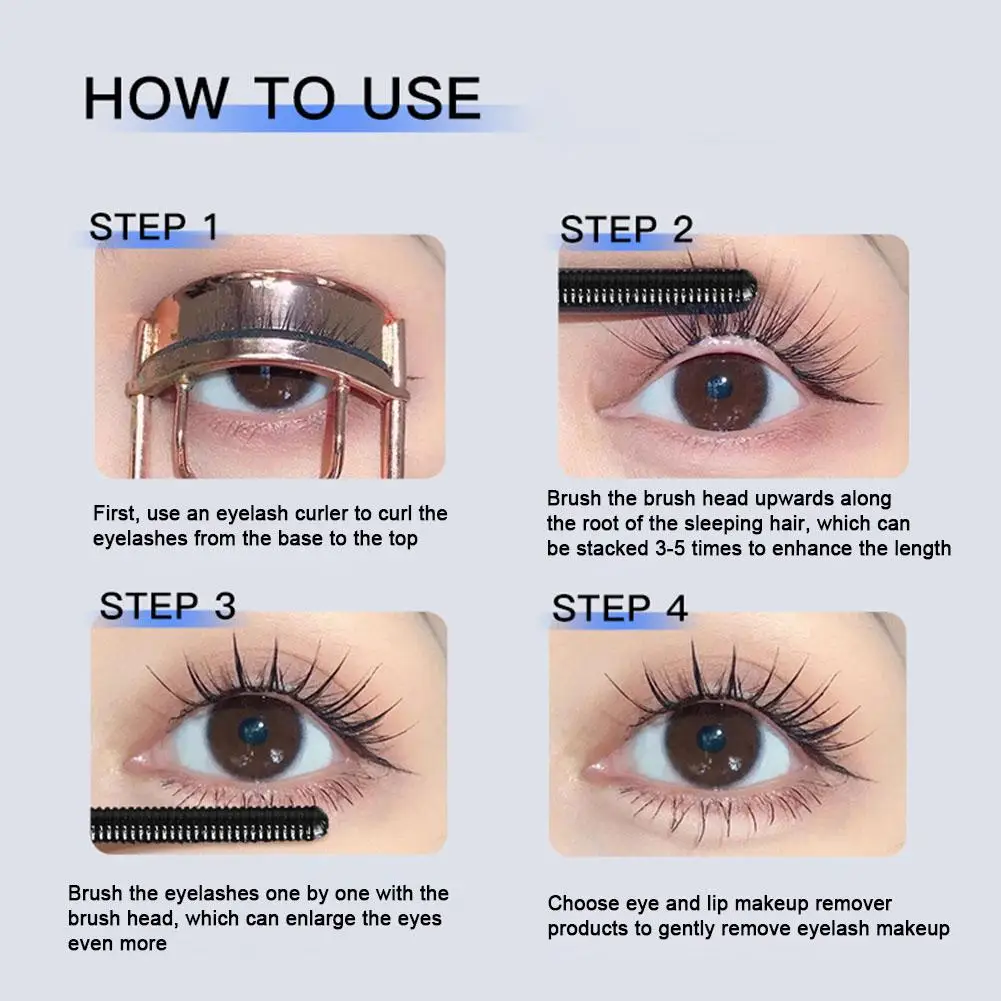 HOW TO USE

STEP 1

First, use an eyelash curler to curl the eyelashes from the base to the top

STEP 2

Brush the brush head upwards along the root of the sleeping hair, which can be stacked 3-5 times to enhance the length

STEP 3

Brush the eyelashes one by one with the brush head, which can enlarge the eyes even more

STEP 4

Choose eye and lip makeup remover products to gently remove eyelash makeup