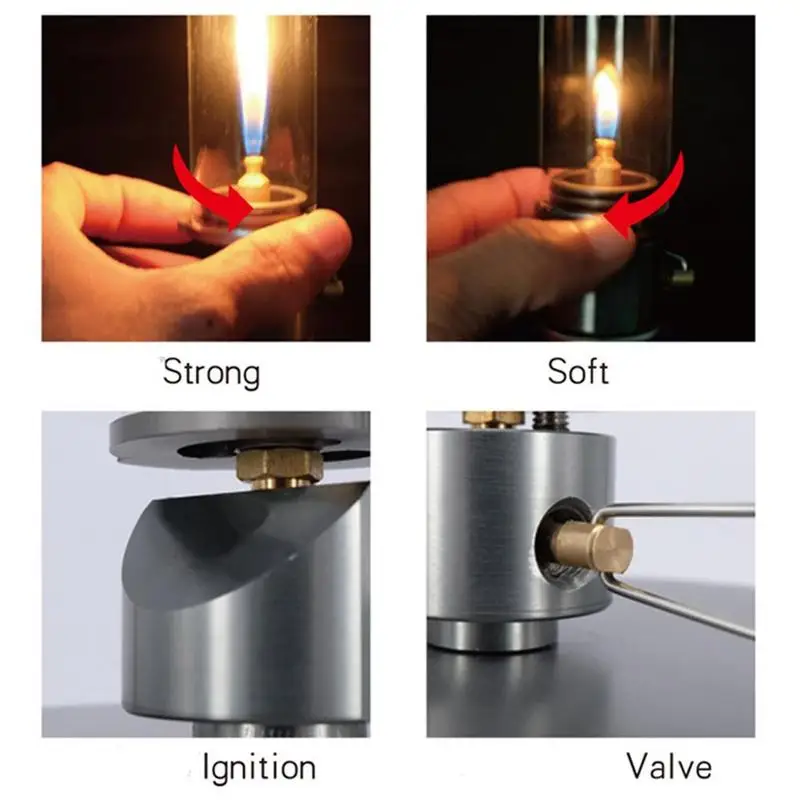 Strong

Soft

Ignition

Valve