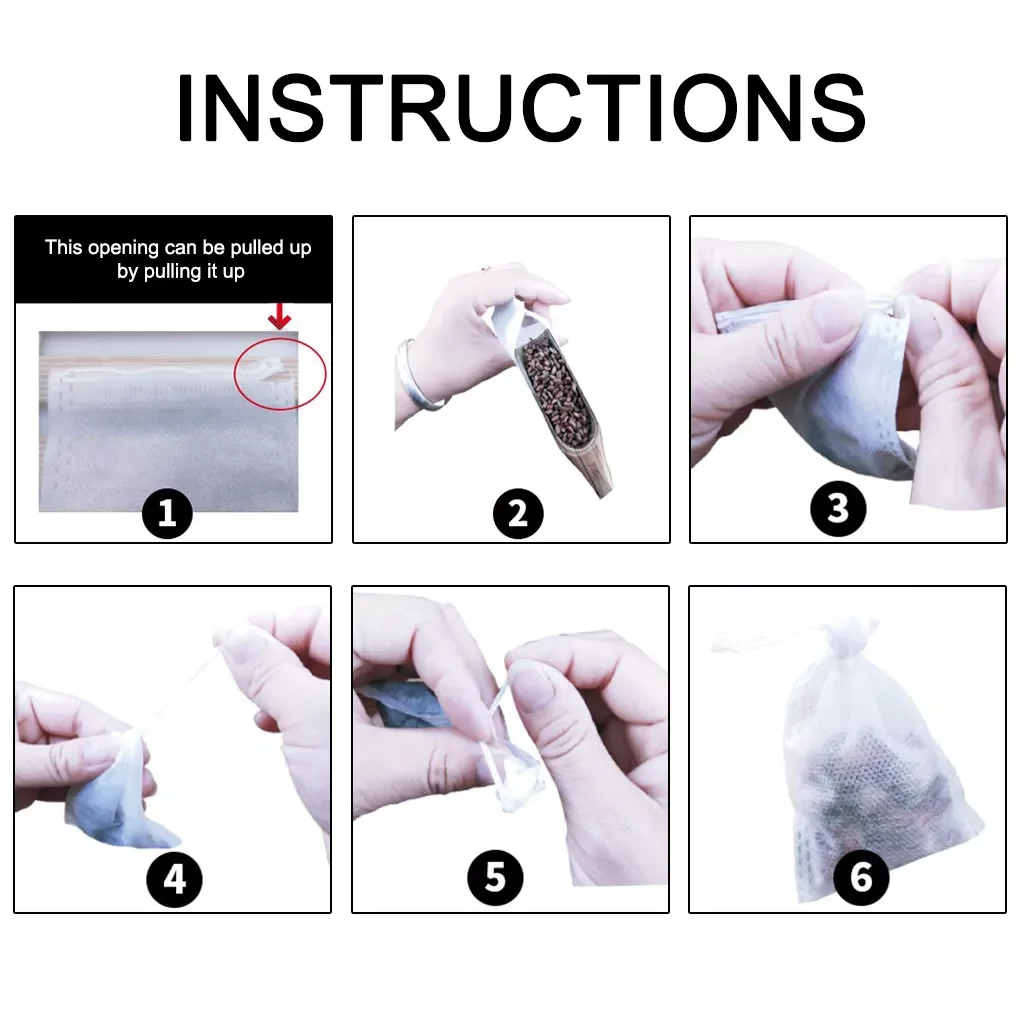 INSTRUCTIONS

This opening can be pulled up by pulling it up

1

2

3

4

5

6