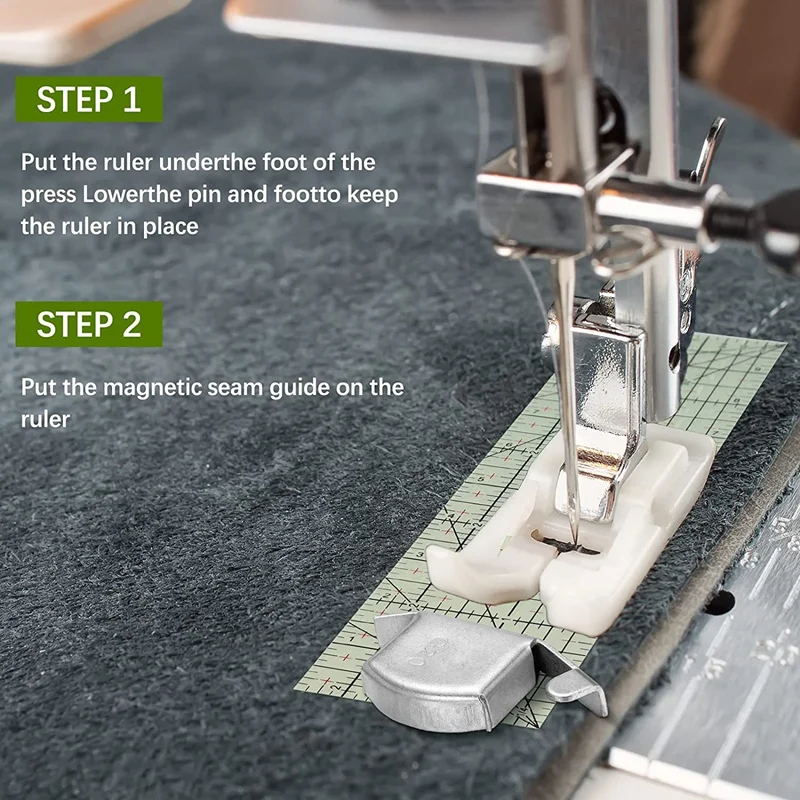 STEP 1

Put the ruler underthe foot of the press Lowerthe pin and footto keep the ruler in place

STEP 2

Put the magnetic seam guide on the ruler