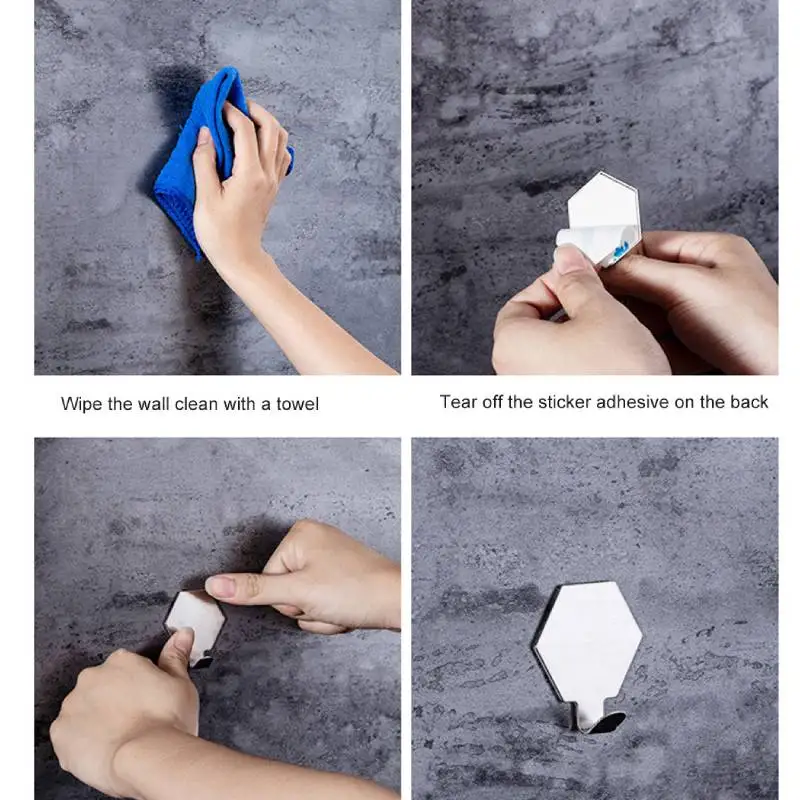 Wipe the wall clean with a towel

Tear off the sticker adhesive on the back