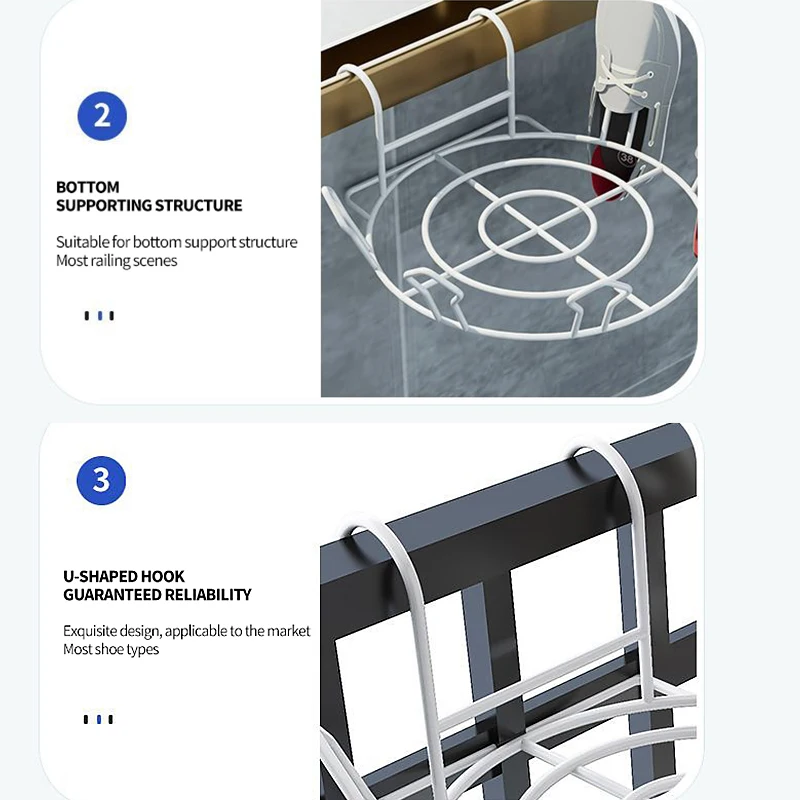 2

BOTTOM
SUPPORTING STRUCTURE

Suitable for bottom support structure
Most railing scenes

38

3

U-SHAPED HOOK
GUARANTEED RELIABILITY

Exquisite design, applicable to the market
Most shoe types