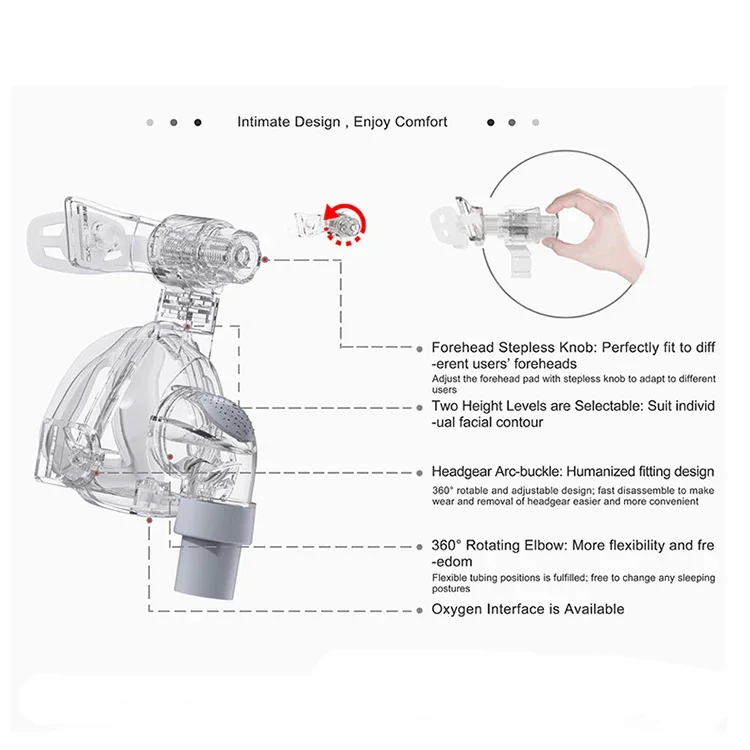 Intimate Design , Enjoy Comfort

Forehead Stepless Knob: Perfectly fit to diff -erent users' foreheads
Adjust the forehead pad with stepless knob to adapt to different users

Two Height Levels are Selectable: Suit individ -ual facial contour

Headgear Arc-buckle: Humanized fitting design
360° rotable and adjustable design; fast disassemble to make wear and removal of headgear easier and more convenient

360° Rotating Elbow: More flexibility and fre -edom
Flexible tubing positions is fulfilled; free to change any sleeping postures

Oxygen Interface is Available