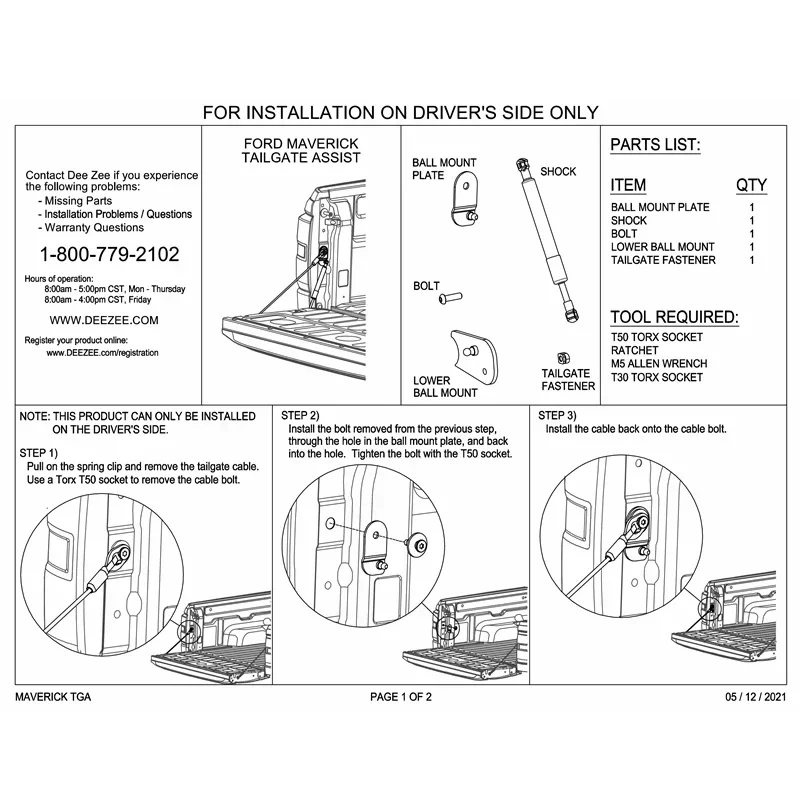 FOR INSTALLATION ON DRIVER'S SIDE ONLY

Contact Dee Zee if you experience the following problems:
- Missing Parts
- Installation Problems / Questions
- Warranty Questions

1-800-779-2102

Hours of operation:
8:00am - 5:00pm CST, Mon - Thursday
8:00am - 4:00pm CST, Friday

WWW.DEEZEE.COM

Register your product online:
www.DEEZEE.com/registration

FORD MAVERICK
TAILGATE ASSIST

BALL MOUNT PLATE
SHOCK
BOLT
LOWER BALL MOUNT
TAILGATE FASTENER

PARTS LIST:

| ITEM | QTY |
|---|---|
| BALL MOUNT PLATE | 1 |
| SHOCK | 1 |
| BOLT | 1 |
| LOWER BALL MOUNT | 1 |
| TAILGATE FASTENER | 1 |

TOOL REQUIRED:
T50 TORX SOCKET
RATCHET
M5 ALLEN WRENCH
T30 TORX SOCKET

NOTE: THIS PRODUCT CAN ONLY BE INSTALLED ON THE DRIVER'S SIDE.

STEP 1)
Pull on the spring clip and remove the tailgate cable. Use a Torx T50 socket to remove the cable bolt.

STEP 2)
Install the bolt removed from the previous step, through the hole in the ball mount plate, and back into the hole. Tighten the bolt with the T50 socket.

STEP 3)
Install the cable back onto the cable bolt.

MAVERICK TGA
PAGE 1 OF 2
05 / 12 / 2021