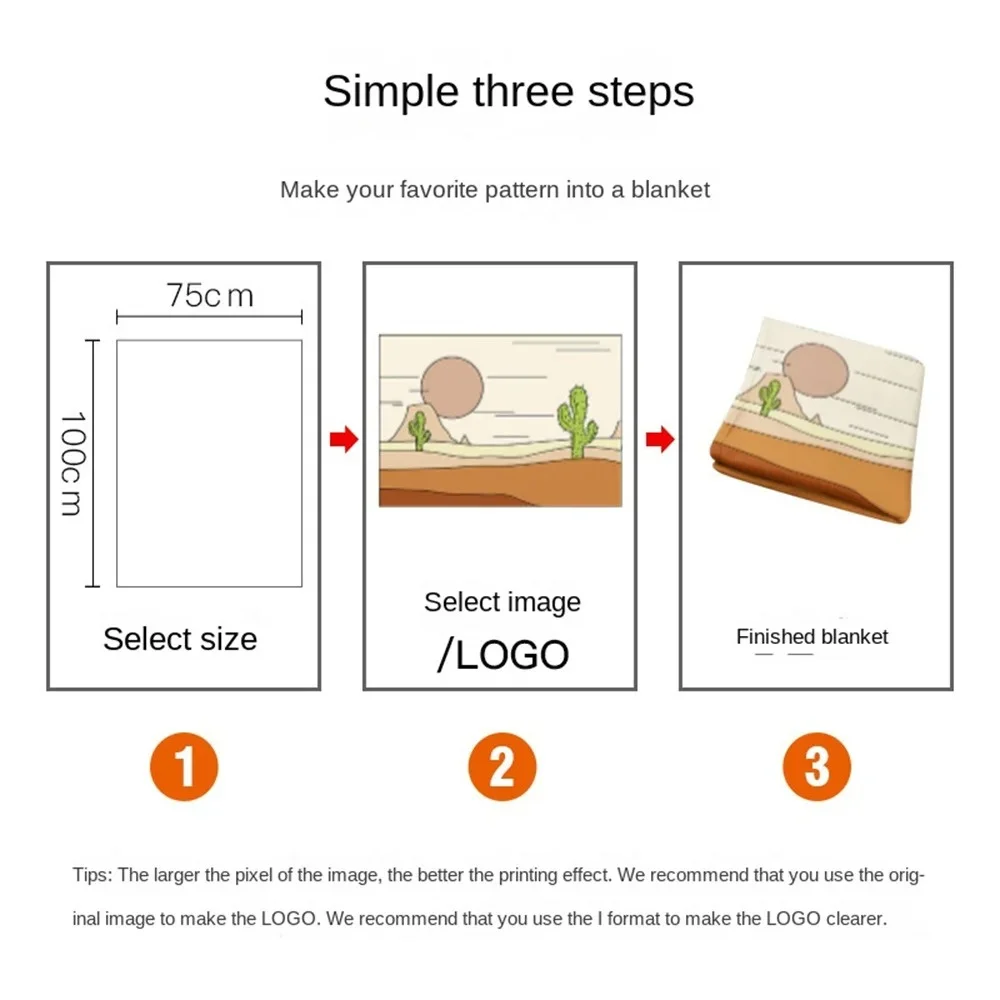 Simple three steps

Make your favorite pattern into a blanket

75cm

100cm

Select size

Select image

/LOGO

Finished blanket

1

2

3

Tips: The larger the pixel of the image, the better the printing effect. We recommend that you use the original image to make the LOGO. We recommend that you use the I format to make the LOGO clearer.