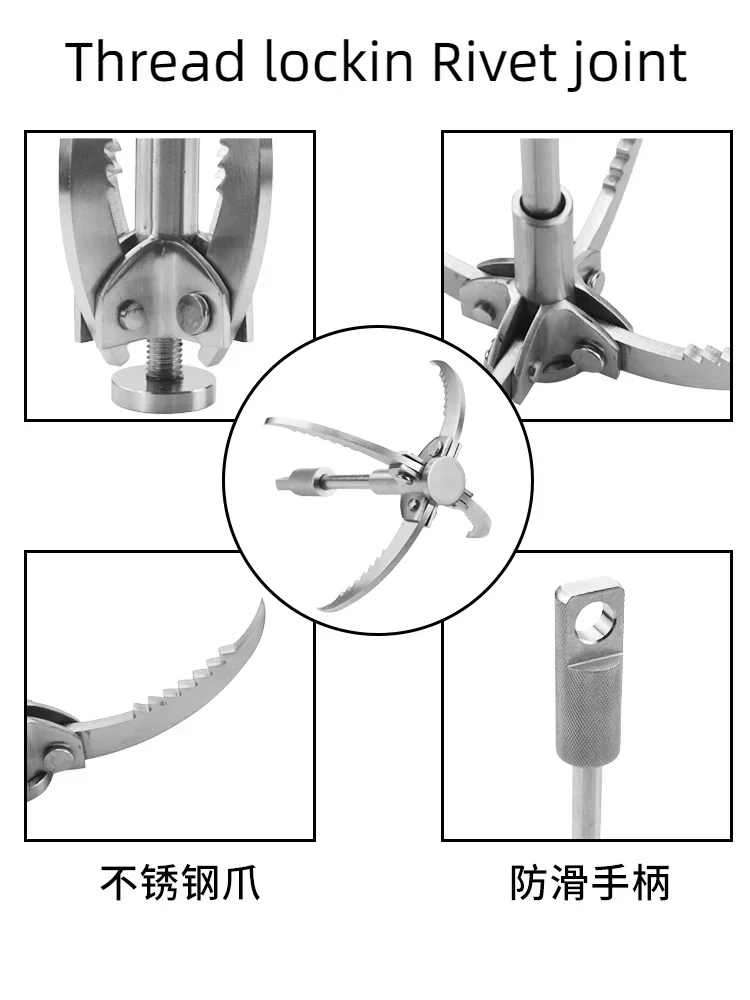 Thread lockin Rivet joint

不锈钢爪

防滑手柄