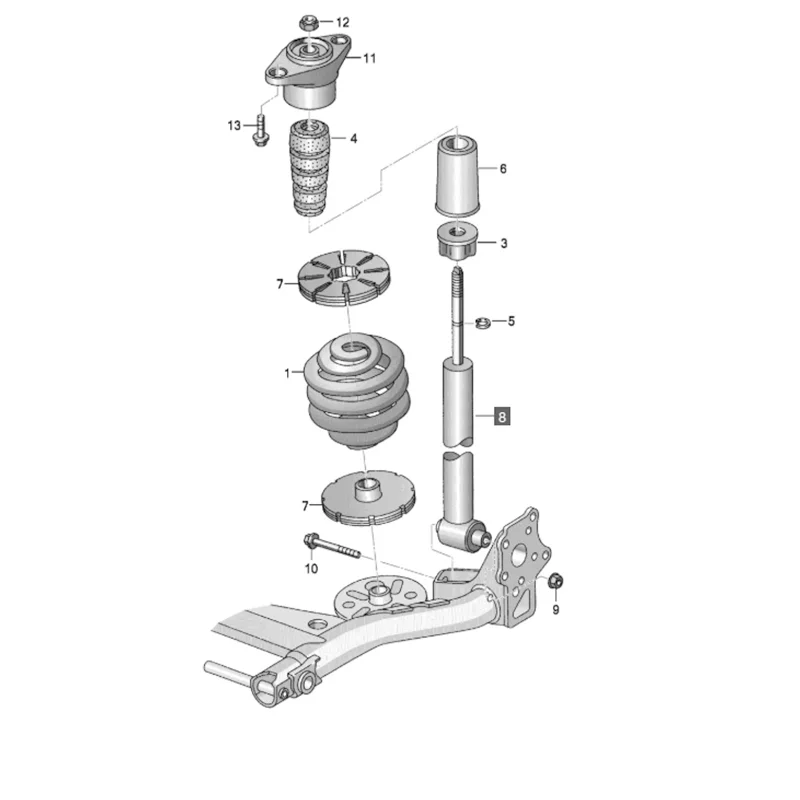 12
11
13
4
6
3
7
5
1
8
7
10
9