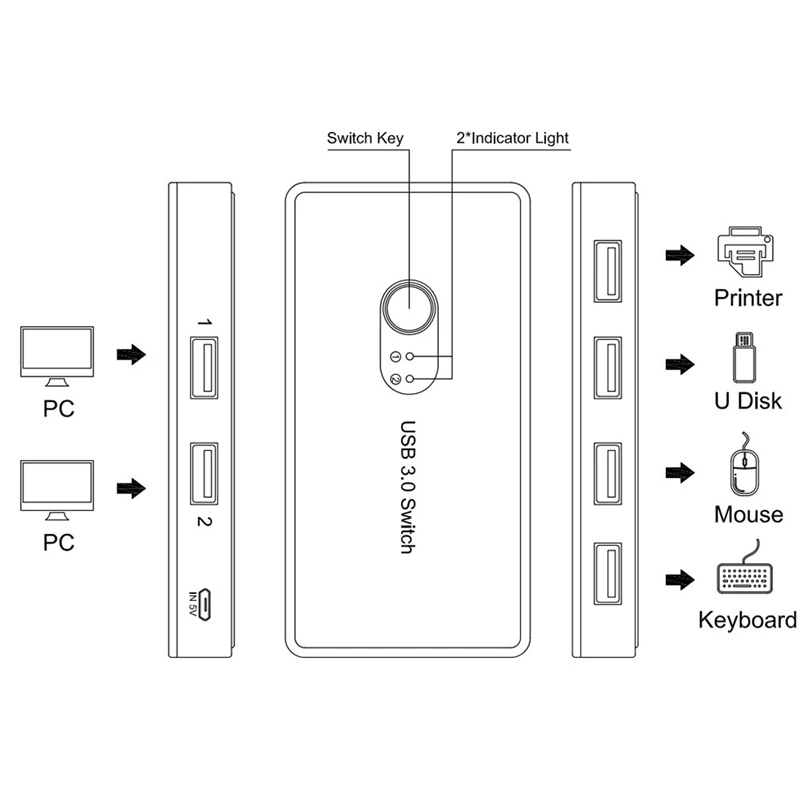 Switch Key
2*Indicator Light

PC
PC

1
2
IN 5V

①
②
USB 3.0 Switch

Printer
U Disk
Mouse
Keyboard