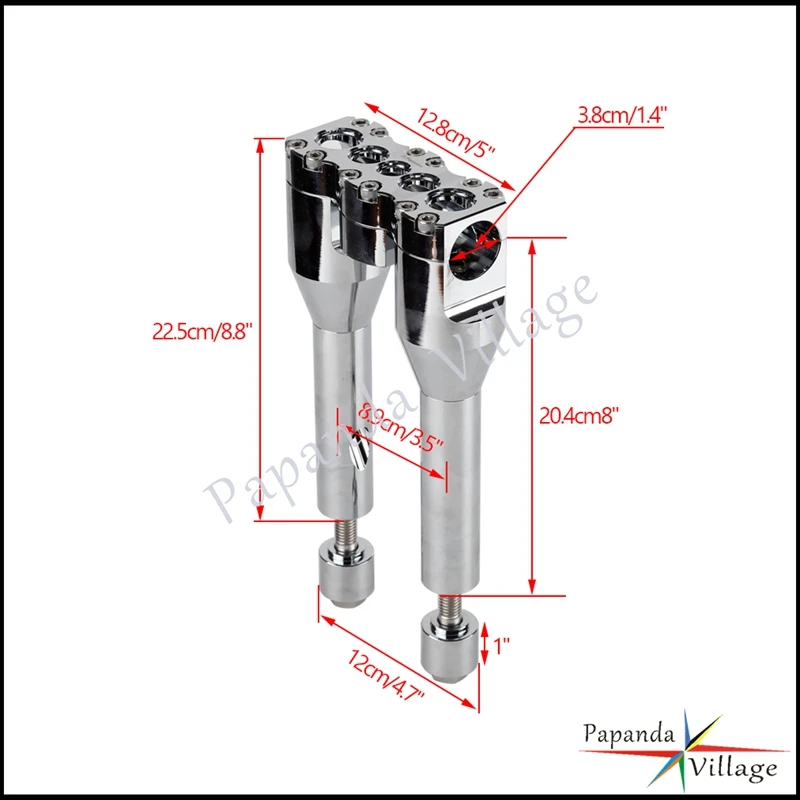 12.8cm/5"

3.8cm/1.4"

22.5cm/8.8"

Papanda Village

8.9cm/3.5"

20.4cm8"

1"

12cm/4.7"

Papanda Village