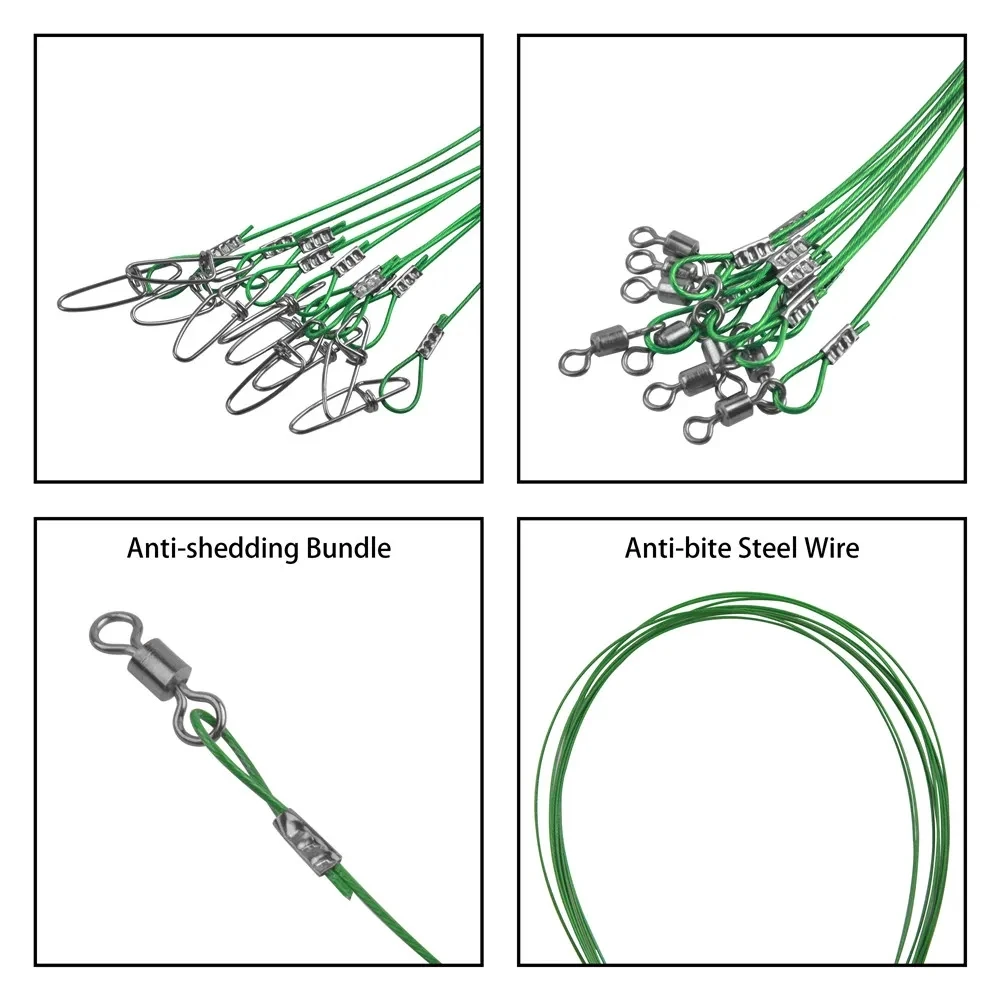 Anti-shedding Bundle

Anti-bite Steel Wire