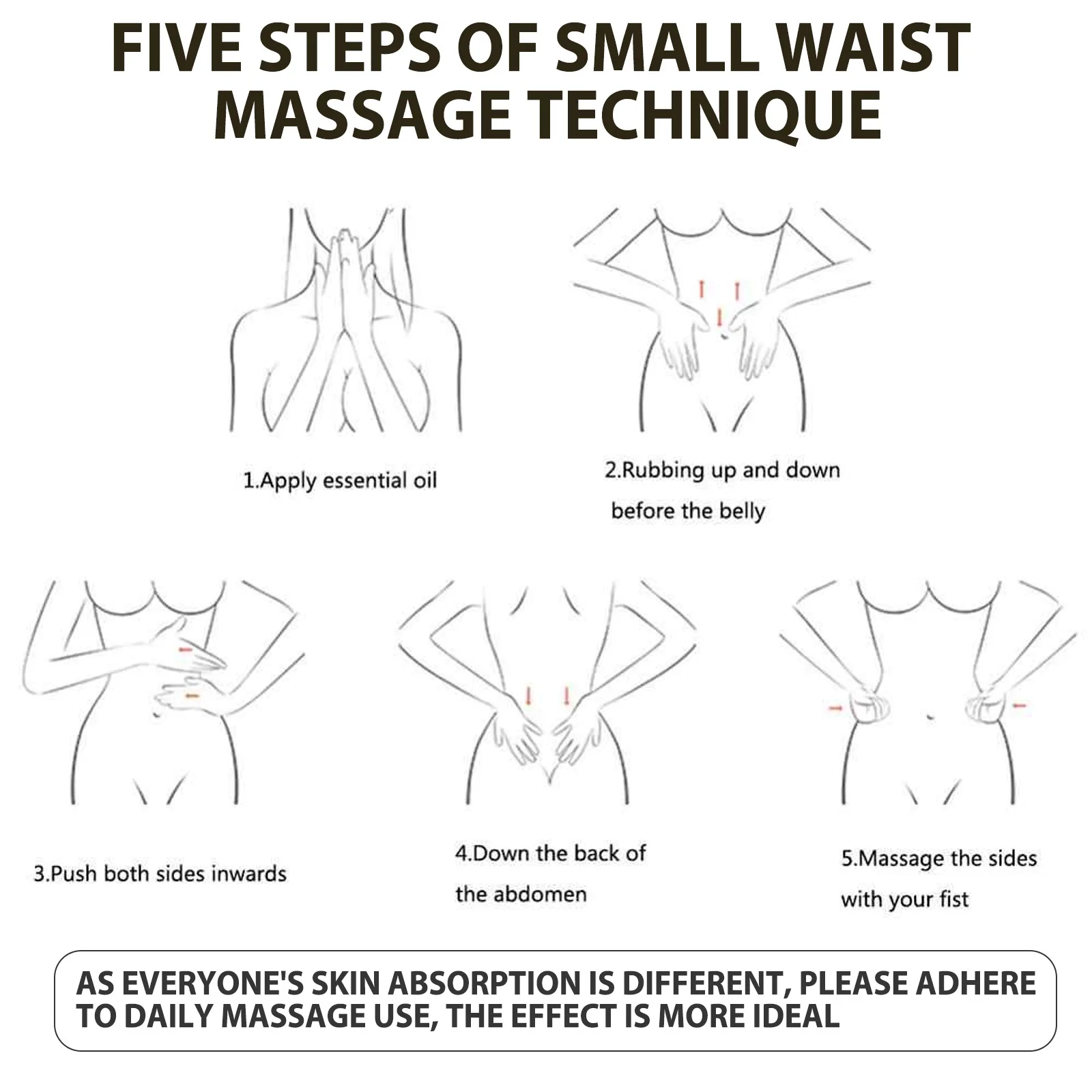 FIVE STEPS OF SMALL WAIST MASSAGE TECHNIQUE

1.Apply essential oil

2.Rubbing up and down before the belly

3.Push both sides inwards

4.Down the back of the abdomen

5.Massage the sides with your fist

AS EVERYONE'S SKIN ABSORPTION IS DIFFERENT, PLEASE ADHERE TO DAILY MASSAGE USE, THE EFFECT IS MORE IDEAL