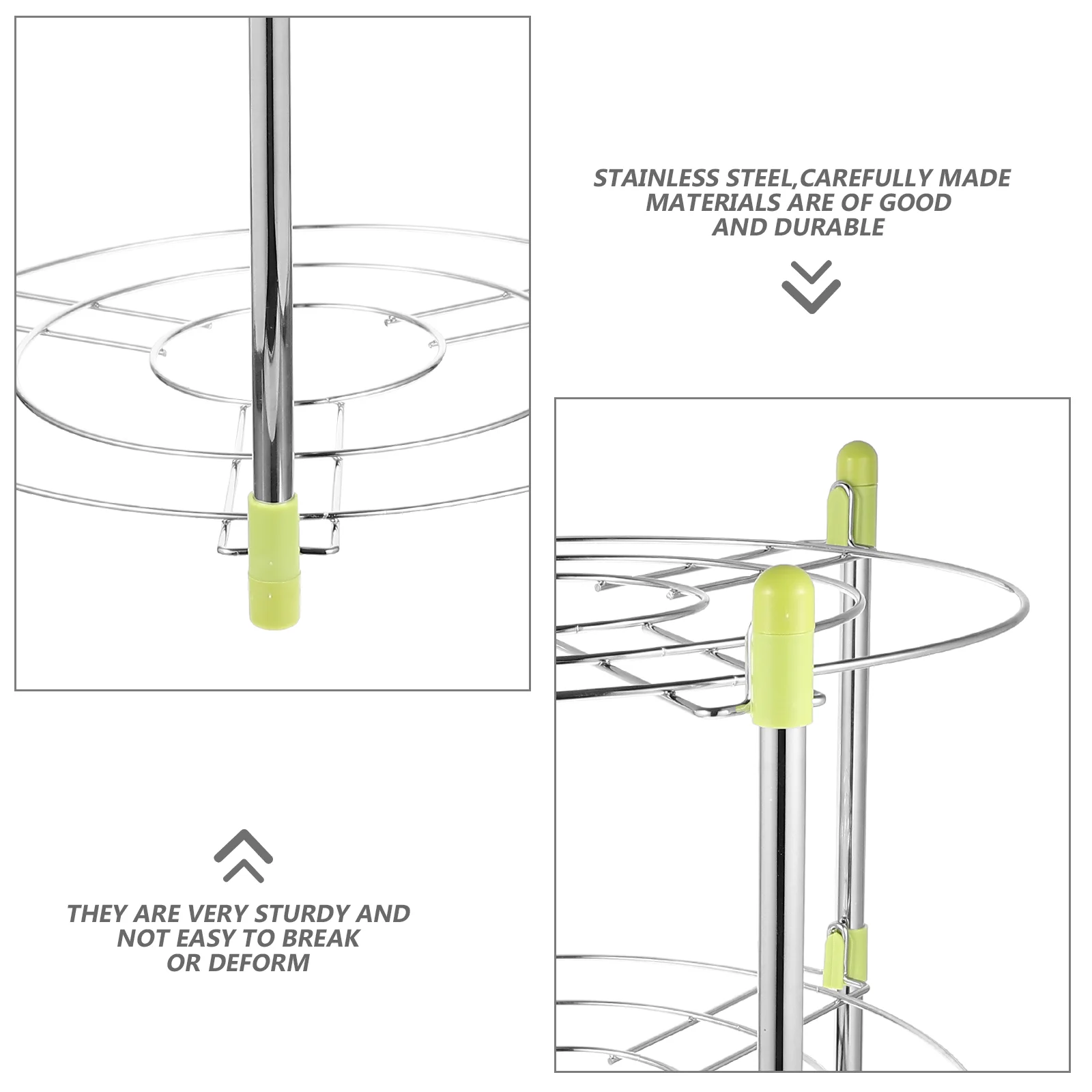 STAINLESS STEEL,CAREFULLY MADE MATERIALS ARE OF GOOD AND DURABLE

THEY ARE VERY STURDY AND NOT EASY TO BREAK OR DEFORM