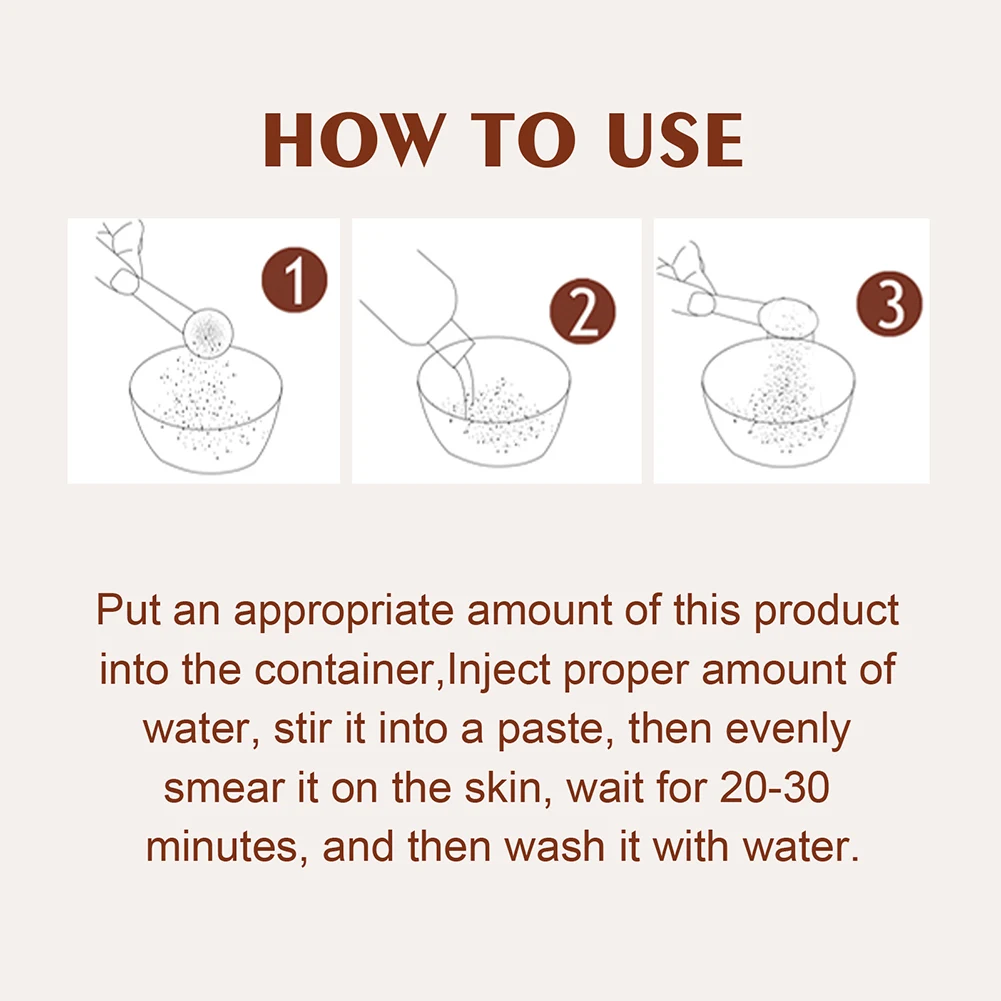 HOW TO USE

1

2

3

Put an appropriate amount of this product into the container,Inject proper amount of water, stir it into a paste, then evenly smear it on the skin, wait for 20-30 minutes, and then wash it with water.