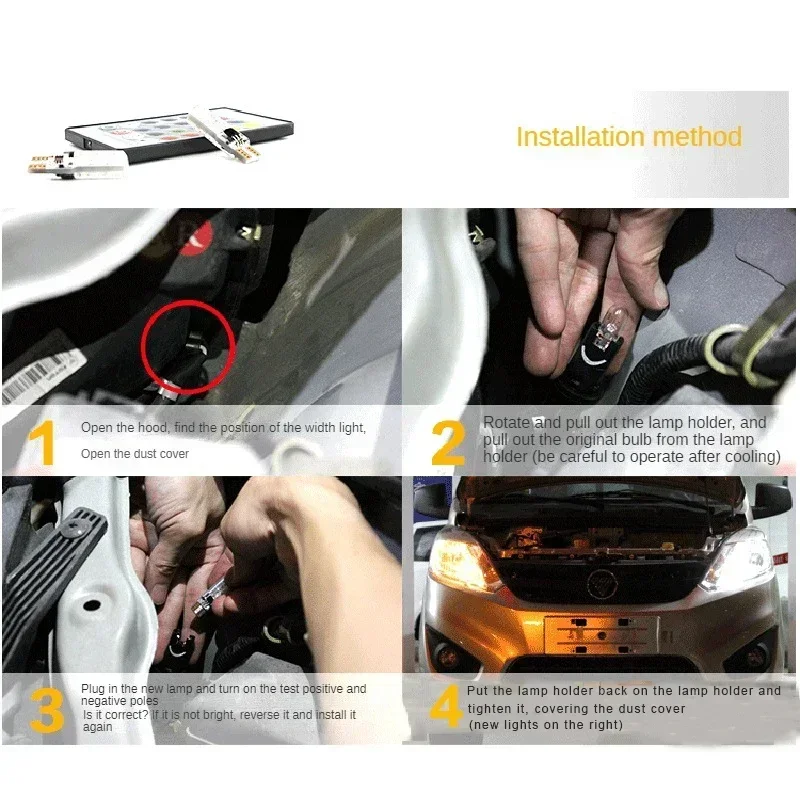 Installation method

1 Open the hood, find the position of the width light,

Open the dust cover

2 Rotate and pull out the lamp holder, and pull out the original bulb from the lamp holder (be careful to operate after cooling)

3 Plug in the new lamp and turn on the test positive and negative poles

Is it correct? If it is not bright, reverse it and install it again

4 Put the lamp holder back on the lamp holder and tighten it, covering the dust cover

(new lights on the right)