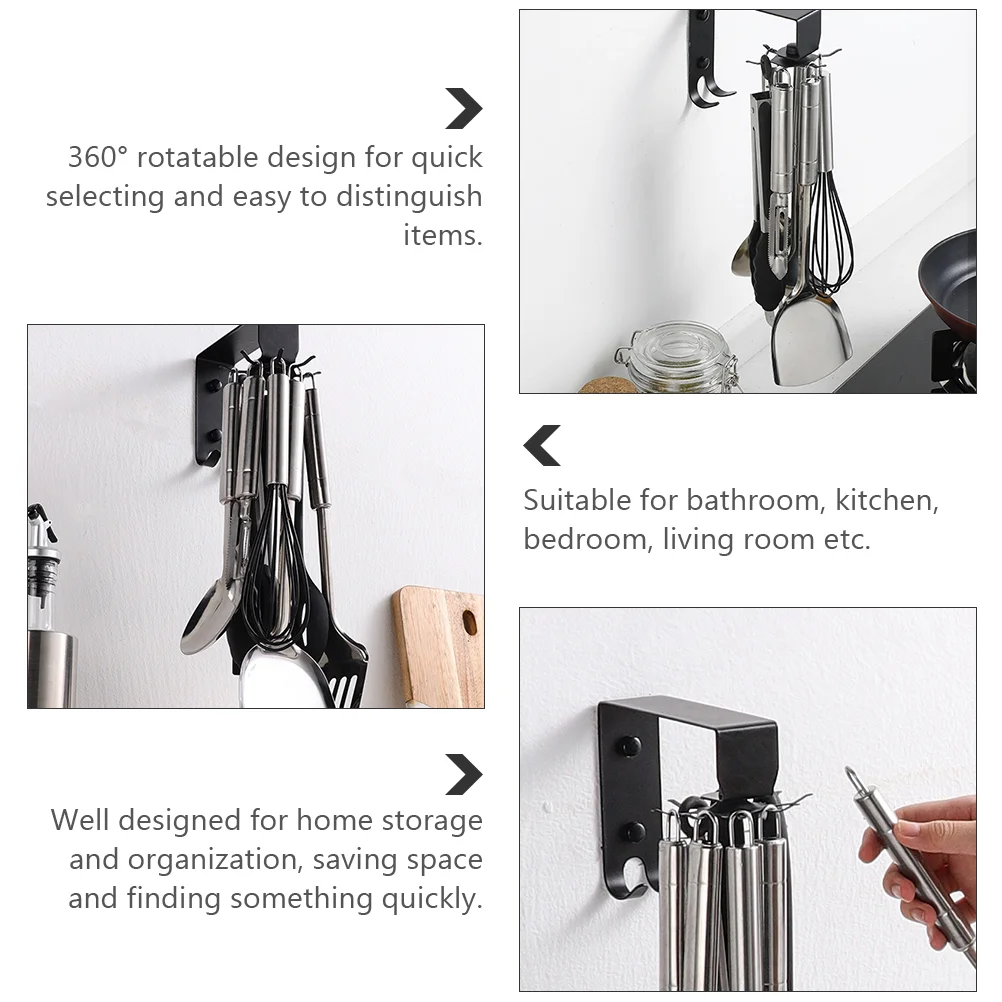 360° rotatable design for quick selecting and easy to distinguish items.

Suitable for bathroom, kitchen, bedroom, living room etc.

Well designed for home storage and organization, saving space and finding something quickly.