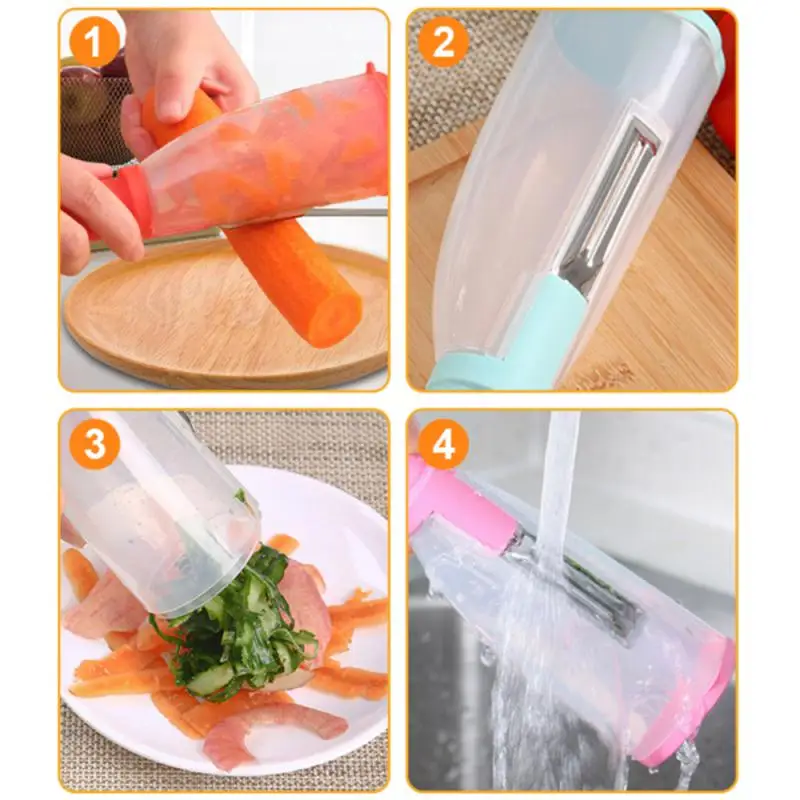 1

2

3

4