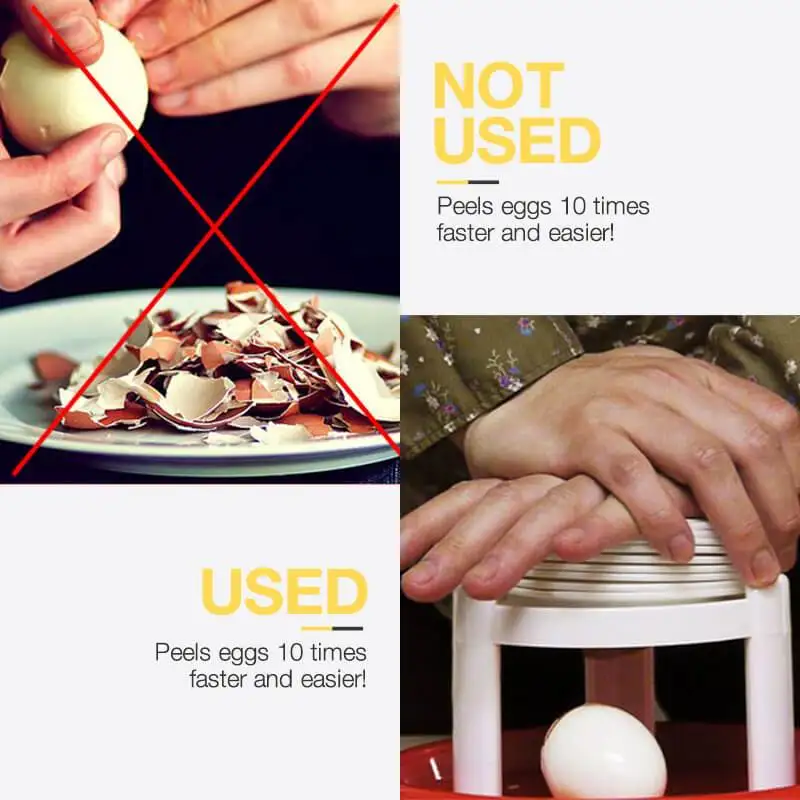 NOT USED

Peels eggs 10 times faster and easier!

USED

Peels eggs 10 times faster and easier!