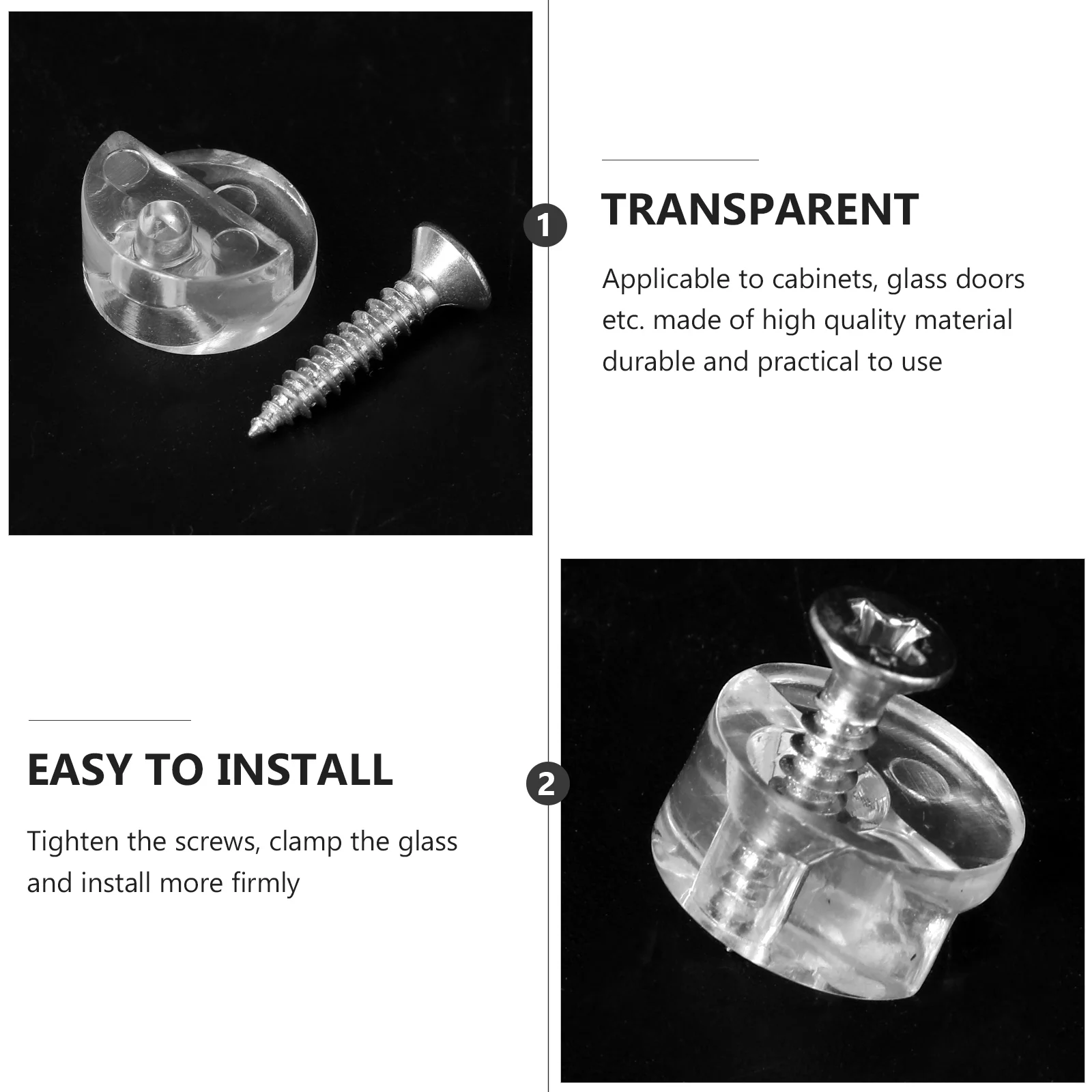 1

TRANSPARENT

Applicable to cabinets, glass doors etc. made of high quality material durable and practical to use

EASY TO INSTALL

Tighten the screws, clamp the glass and install more firmly

2