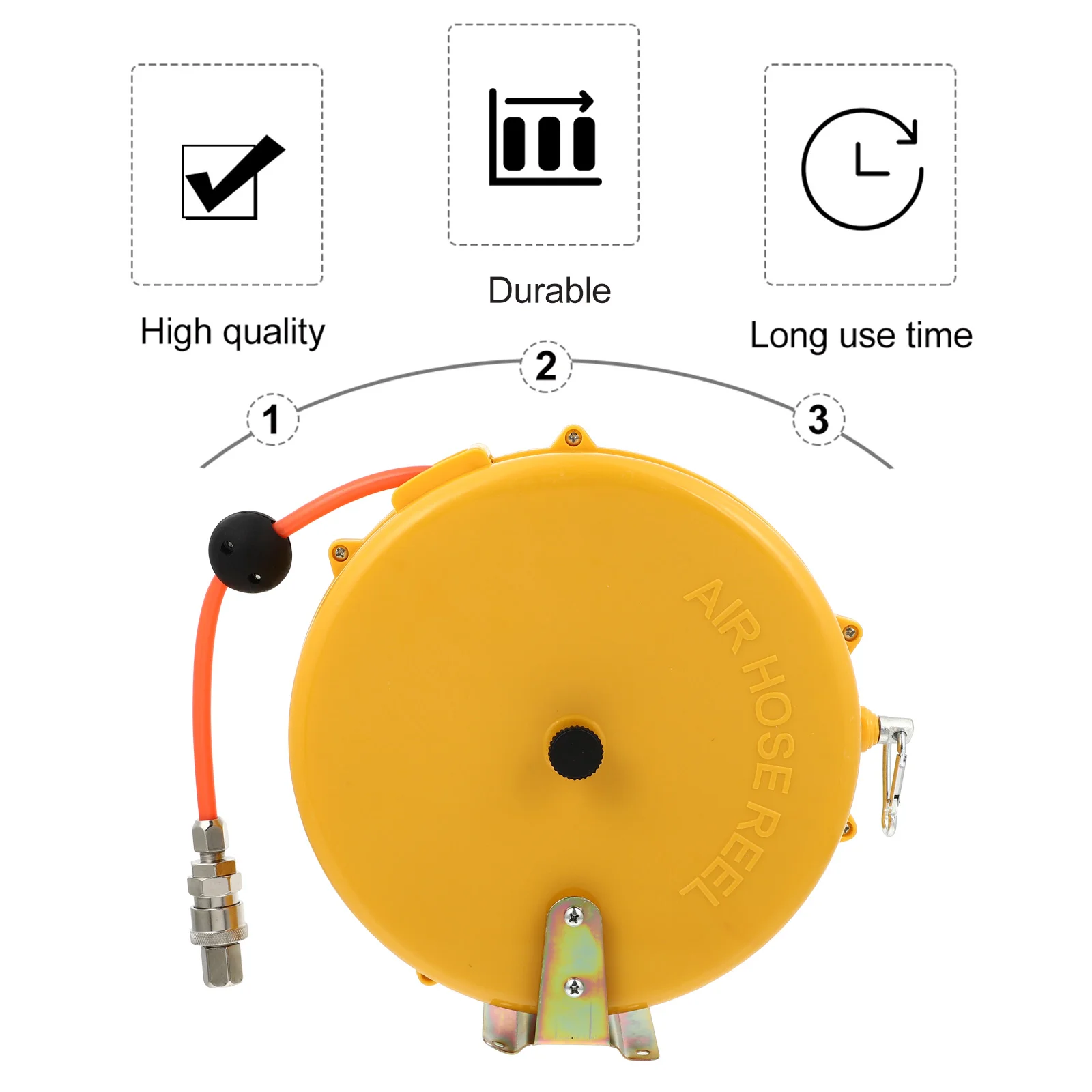 High quality

Durable

Long use time

1

2

3

AIR HOSE REEL