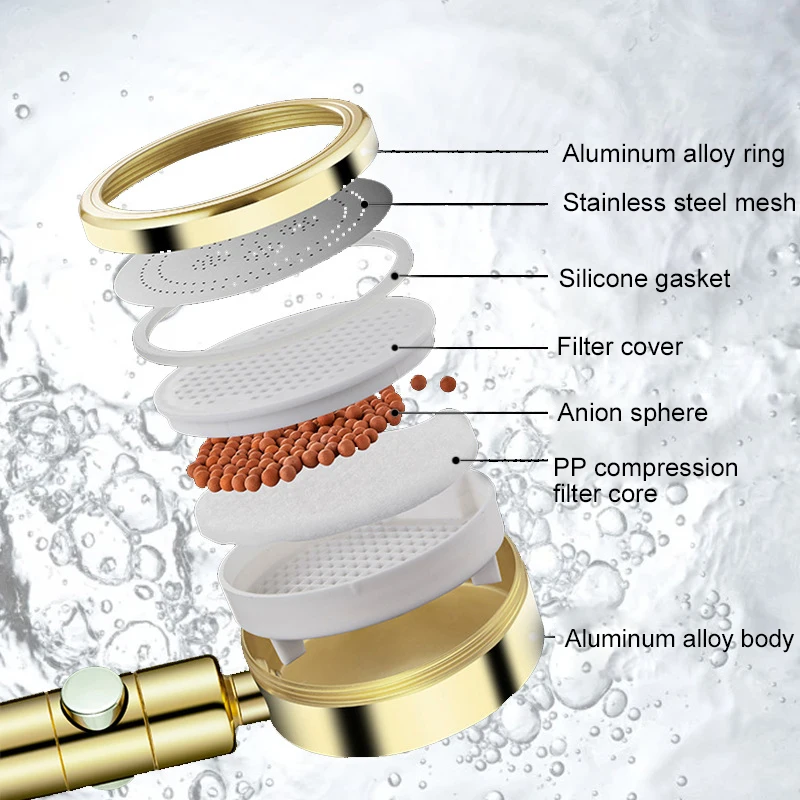 Aluminum alloy ring

Stainless steel mesh

Silicone gasket

Filter cover

Anion sphere

PP compression filter core

Aluminum alloy body