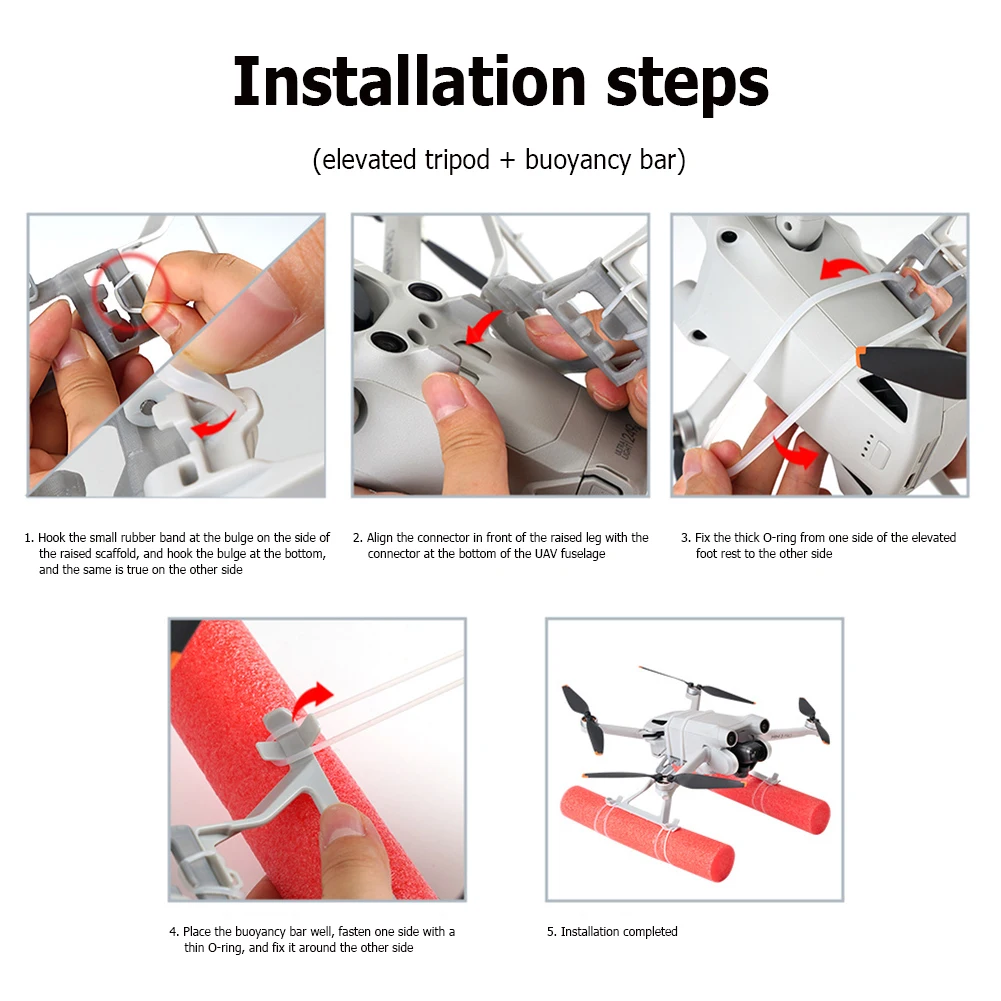 Installation steps

(elevated tripod + buoyancy bar)

1. Hook the small rubber band at the bulge on the side of the raised scaffold, and hook the bulge at the bottom, and the same is true on the other side

2. Align the connector in front of the raised leg with the connector at the bottom of the UAV fuselage

3. Fix the thick O-ring from one side of the elevated foot rest to the other side

4. Place the buoyancy bar well, fasten one side with a thin O-ring, and fix it around the other side

5. Installation completed