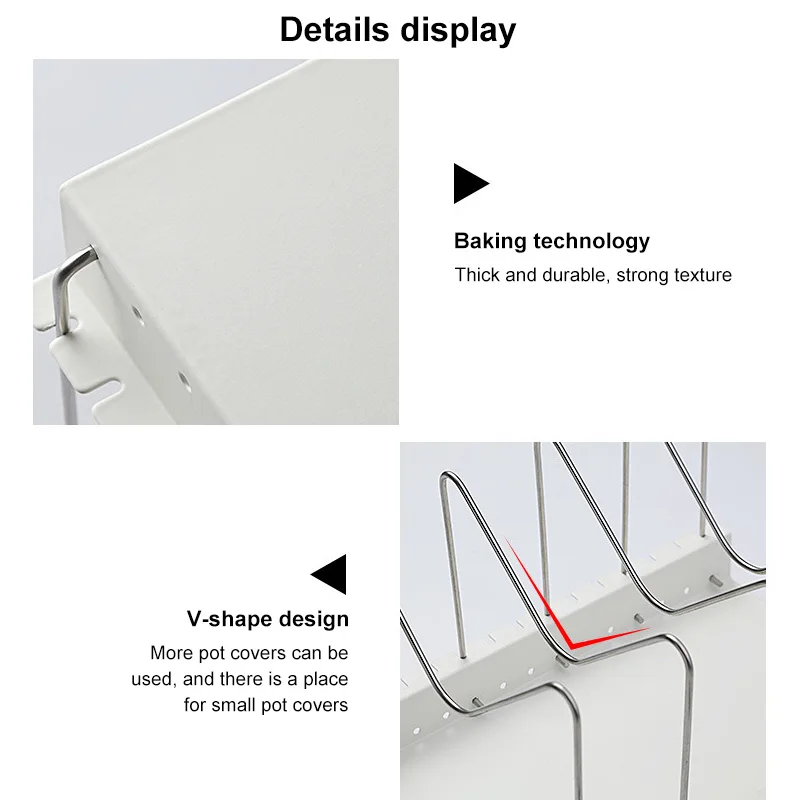 Details display

Baking technology

Thick and durable, strong texture

V-shape design

More pot covers can be used, and there is a place for small pot covers