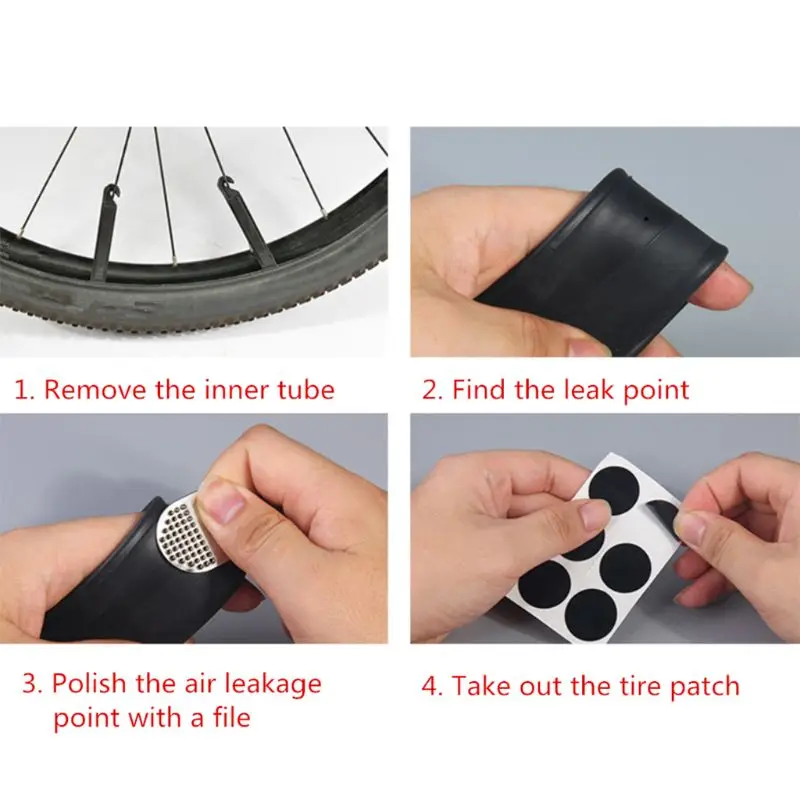 1. Remove the inner tube

2. Find the leak point

3. Polish the air leakage point with a file

4. Take out the tire patch