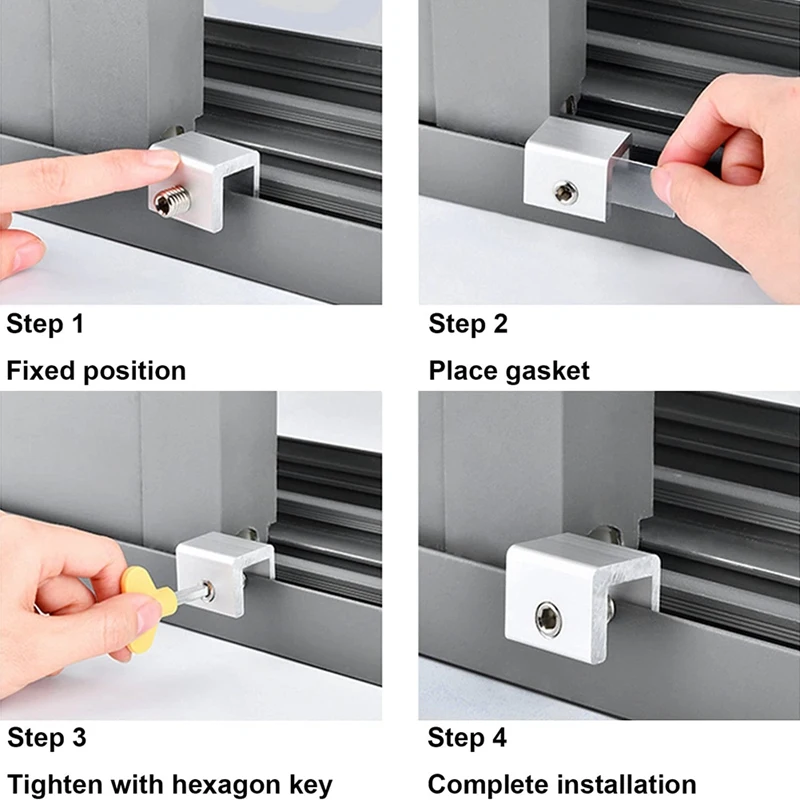 Step 1

Fixed position

Step 2

Place gasket

Step 3

Tighten with hexagon key

Step 4

Complete installation